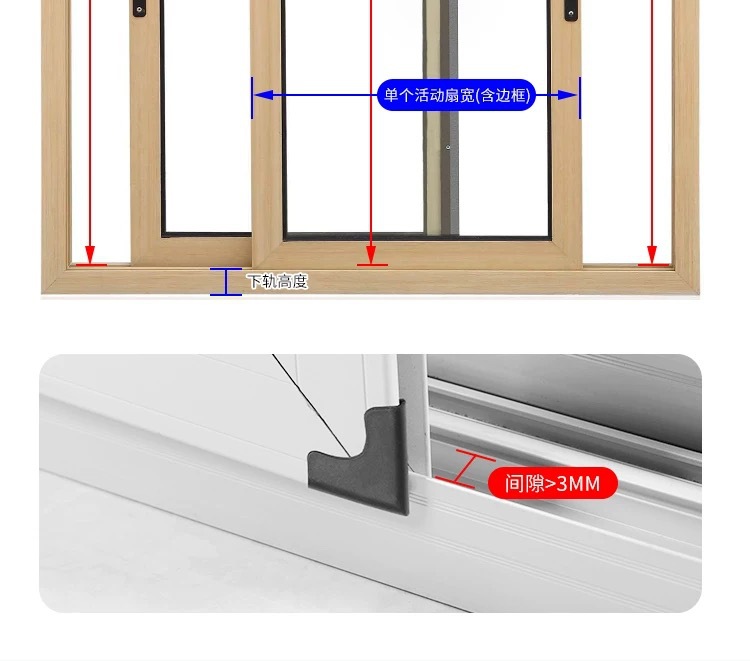 单个活动扇宽(含边框)

下轨高度

间隙>3MM