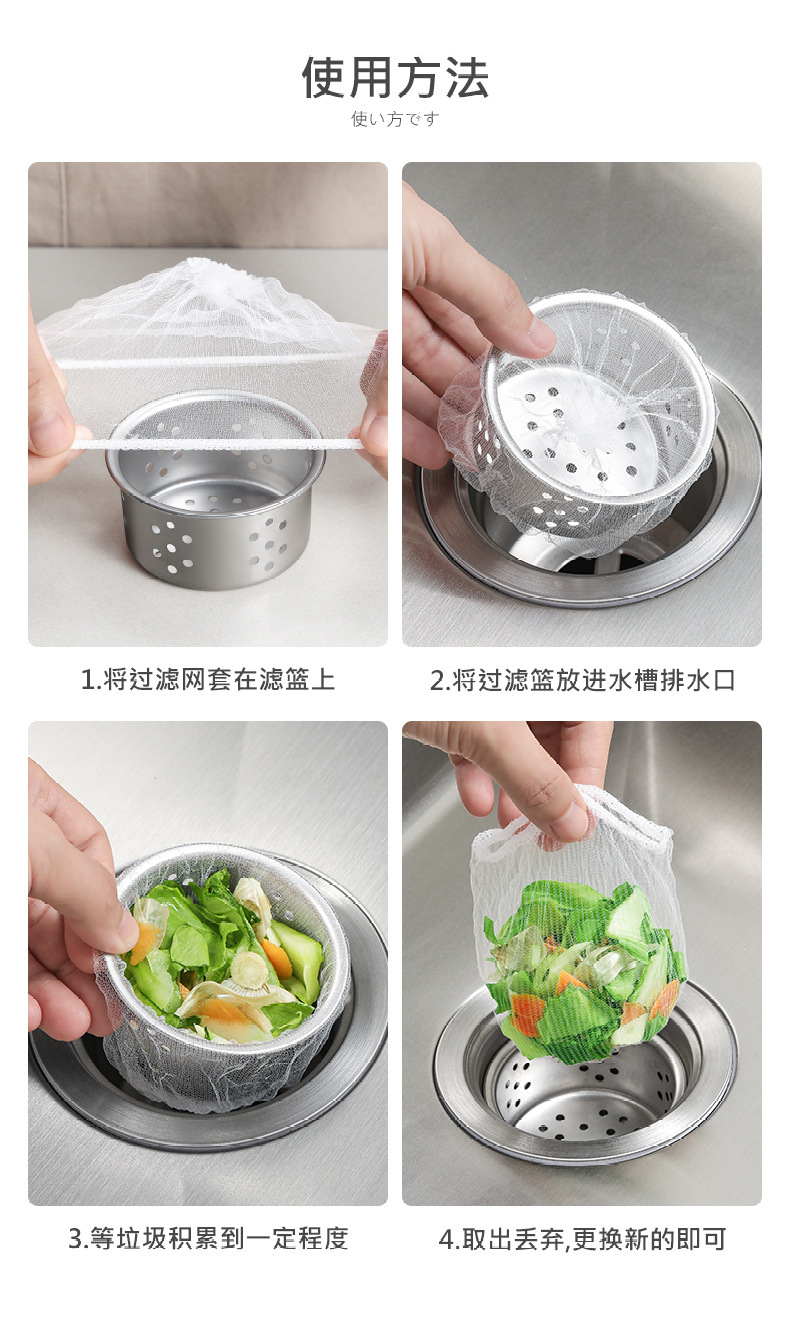 使用方法
使い方です

1.将过滤网套在滤篮上

2.将过滤篮放进水槽排水口

3.等垃圾积累到一定程度

4.取出丢弃,更换新的即可