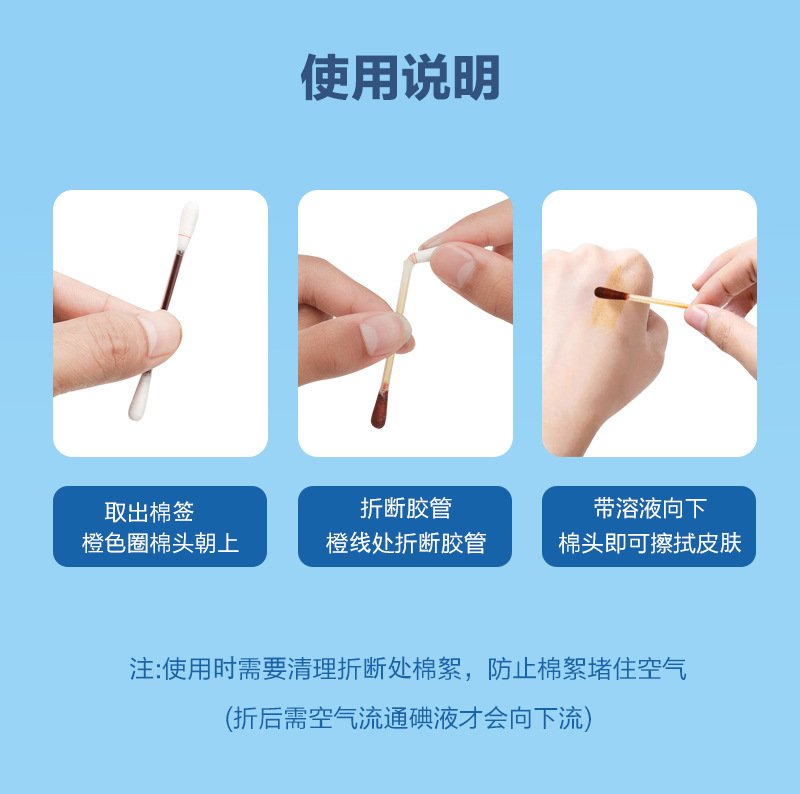 使用说明

取出棉签
橙色圈棉头朝上

折断胶管
橙线处折断胶管

带溶液向下
棉头即可擦拭皮肤

注:使用时需要清理折断处棉絮，防止棉絮堵住空气

(折后需空气流通碘液才会向下流)