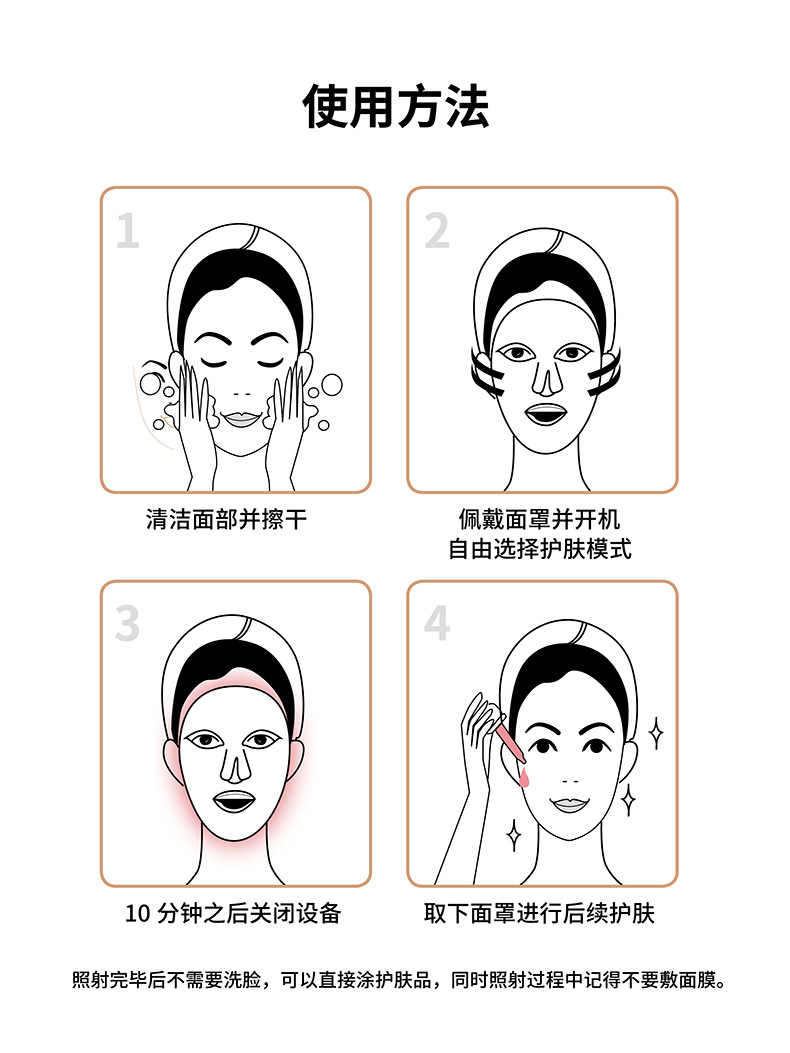 使用方法

1

清洁面部并擦干

2

佩戴面罩并开机
自由选择护肤模式

3

10 分钟之后关闭设备

4

取下面罩进行后续护肤

照射完毕后不需要洗脸，可以直接涂护肤品，同时照射过程中记得不要敷面膜。