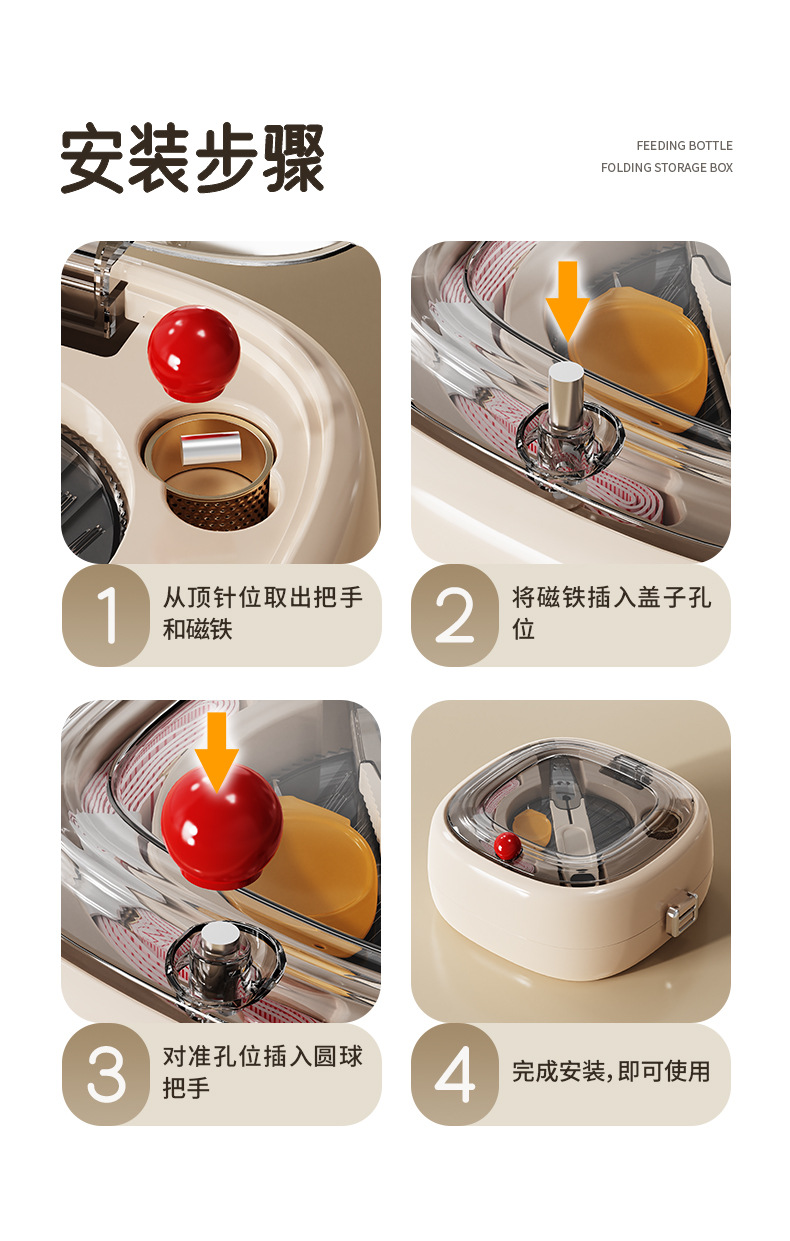 安装步骤

FEEDING BOTTLE
FOLDING STORAGE BOX

1 从顶针位取出把手和磁铁

2 将磁铁插入盖子孔位

3 对准孔位插入圆球把手

4 完成安装,即可使用