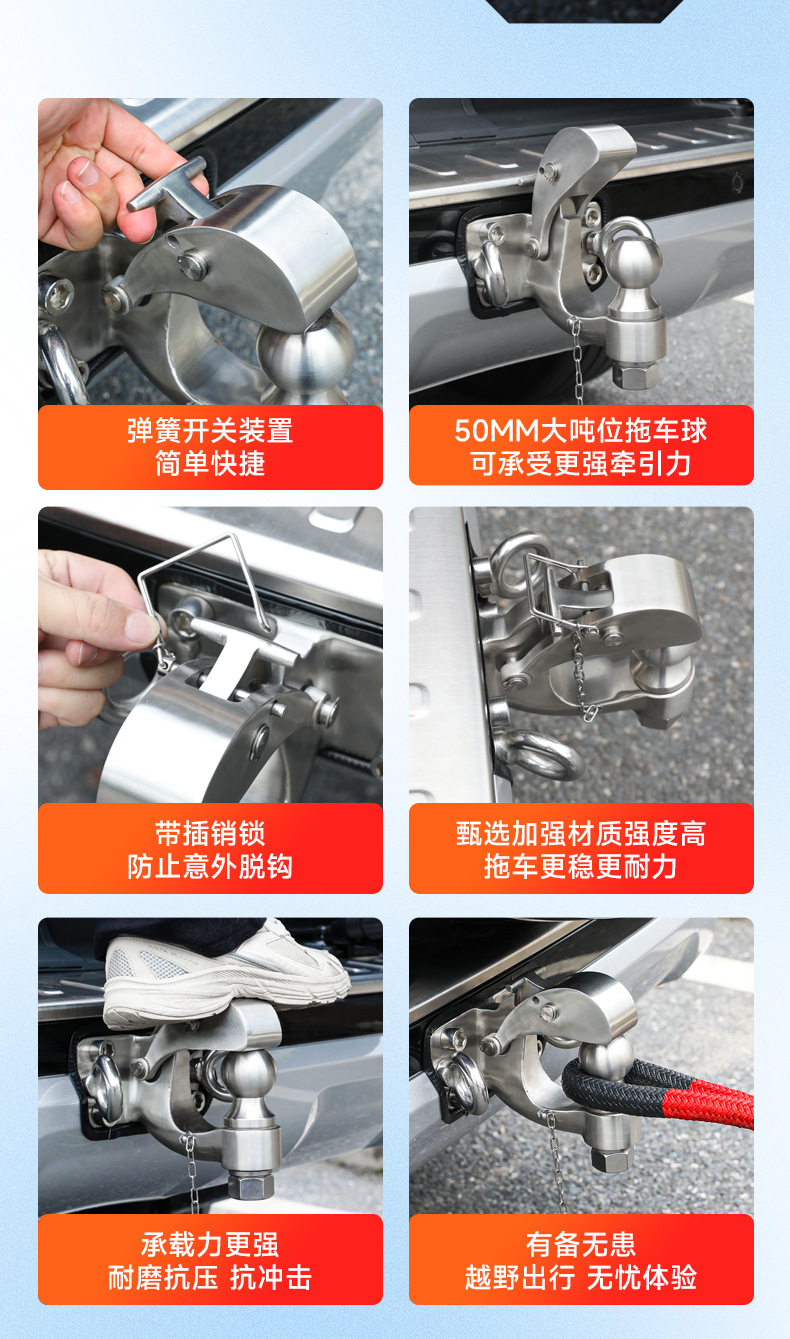 弹簧开关装置
简单快捷

50MM大吨位拖车球
可承受更强牵引力

带插销锁
防止意外脱钩

甄选加强材质强度高
拖车更稳更耐力

承载力更强
耐磨抗压 抗冲击

有备无患
越野出行 无忧体验