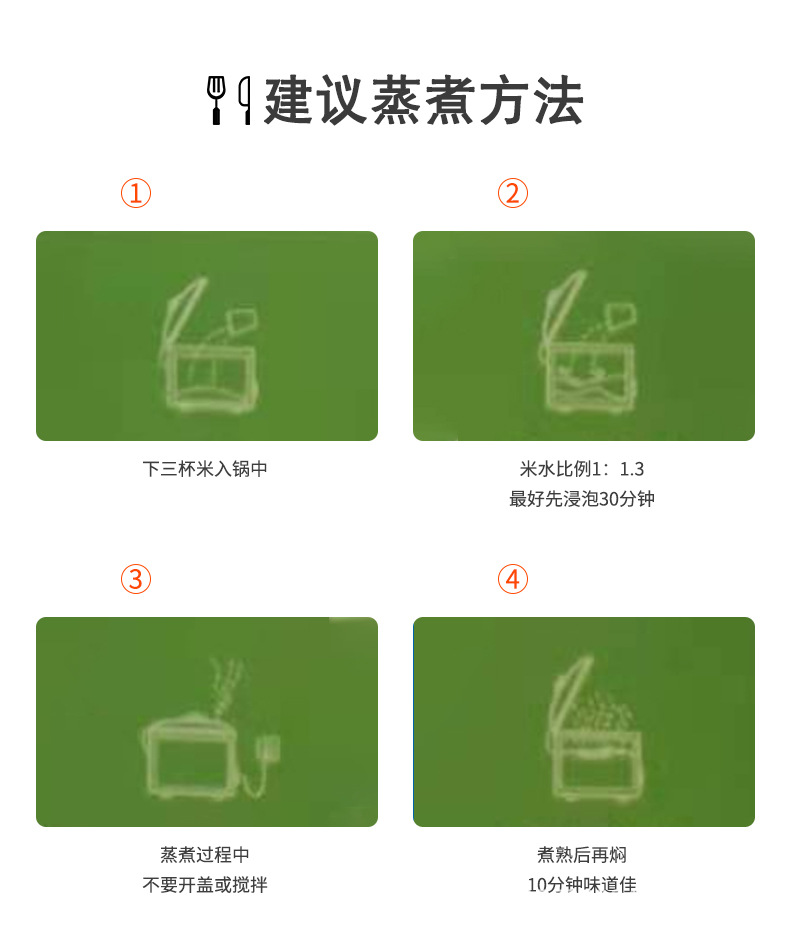 建议蒸煮方法

①

下三杯米入锅中

②

米水比例1：1.3
最好先浸泡30分钟

③

蒸煮过程中
不要开盖或搅拌

④

煮熟后再焖
10分钟味道佳