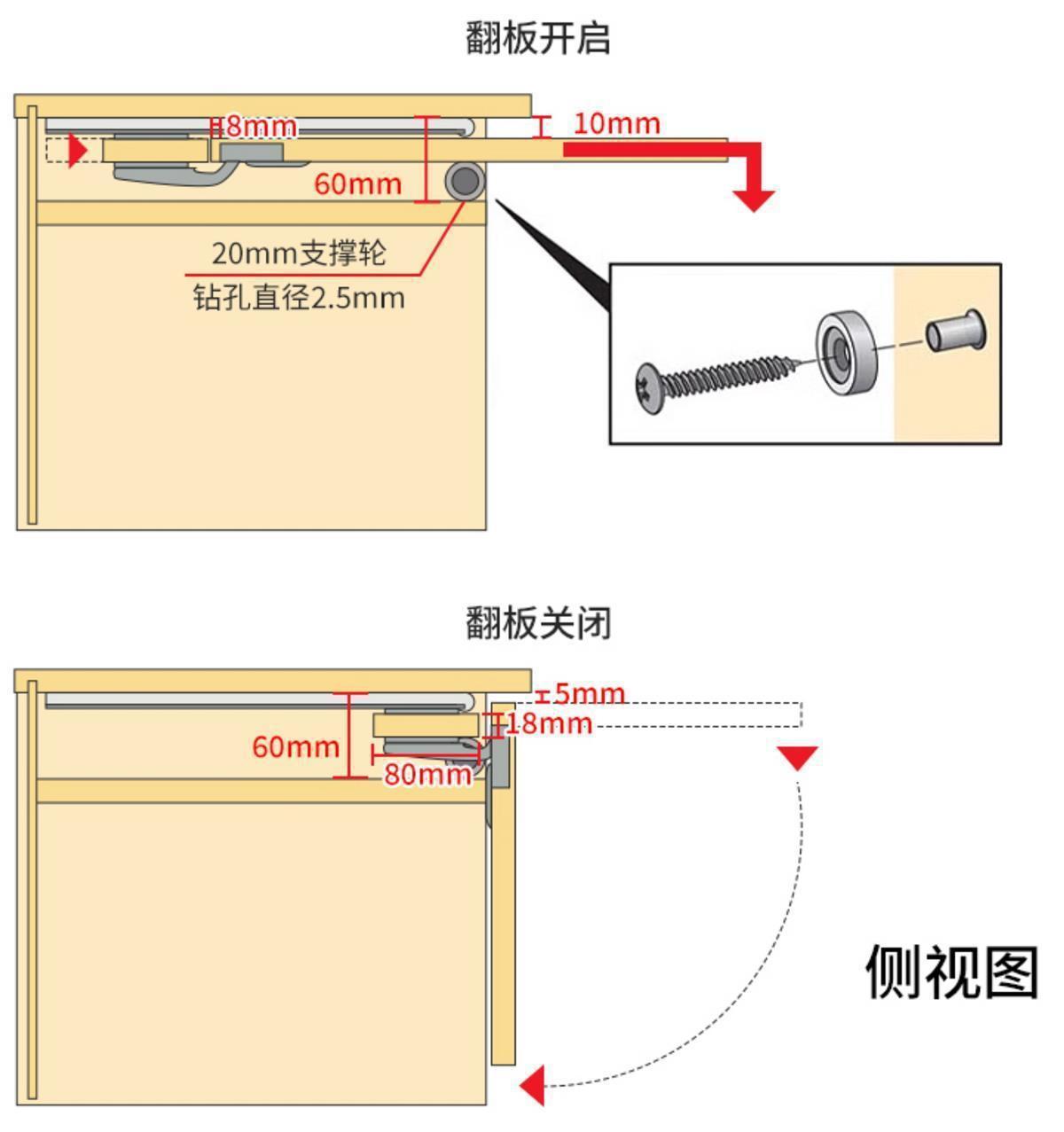 翻板开启

8mm

10mm

60mm

20mm支撑轮

钻孔直径2.5mm

翻板关闭

5mm

18mm

60mm

80mm

侧视图