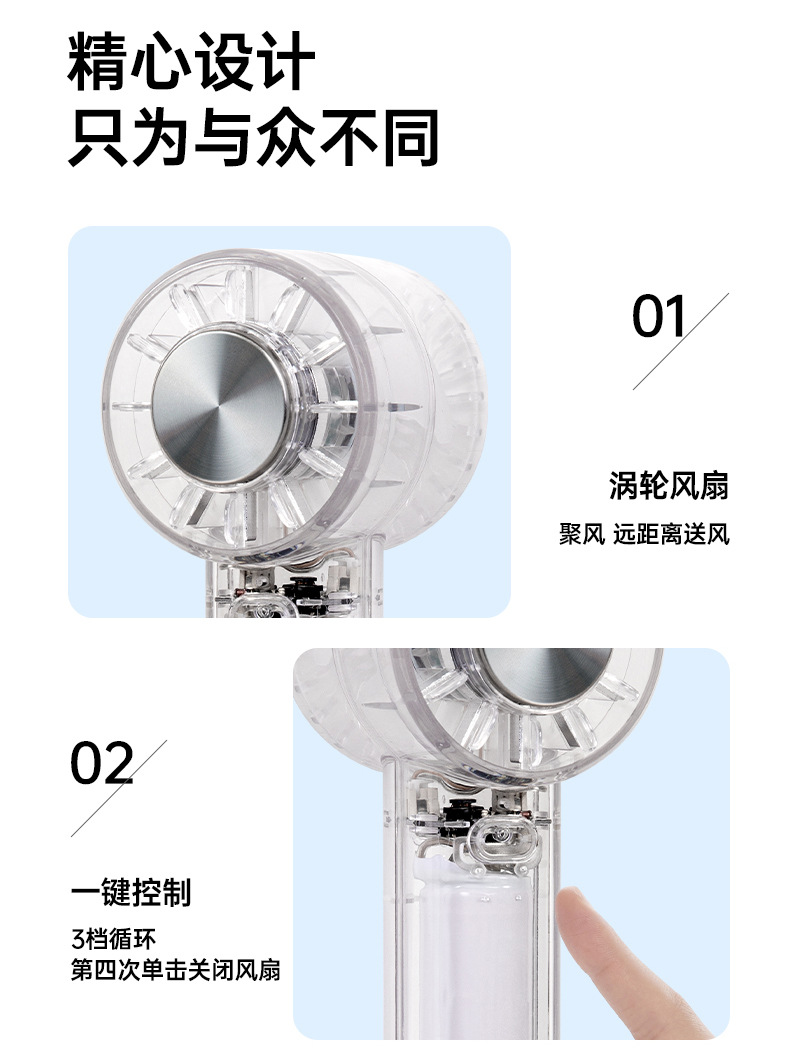 精心设计
只为与众不同

01

涡轮风扇

聚风 远距离送风

02

一键控制

3档循环
第四次单击关闭风扇