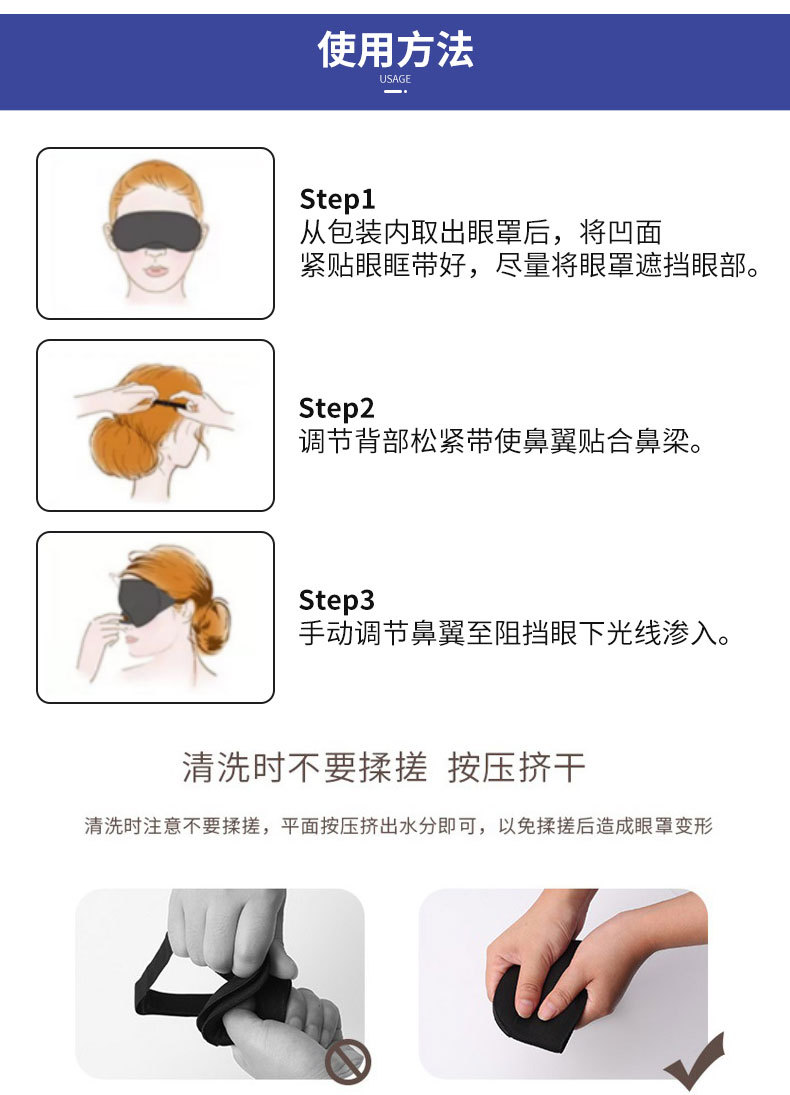 使用方法
USAGE

Step1
从包装内取出眼罩后，将凹面紧贴眼眶带好，尽量将眼罩遮挡眼部。

Step2
调节背部松紧带使鼻翼贴合鼻梁。

Step3
手动调节鼻翼至阻挡眼下光线渗入。

清洗时不要揉搓 按压挤干

清洗时注意不要揉搓，平面按压挤出水分即可，以免揉搓后造成眼罩变形