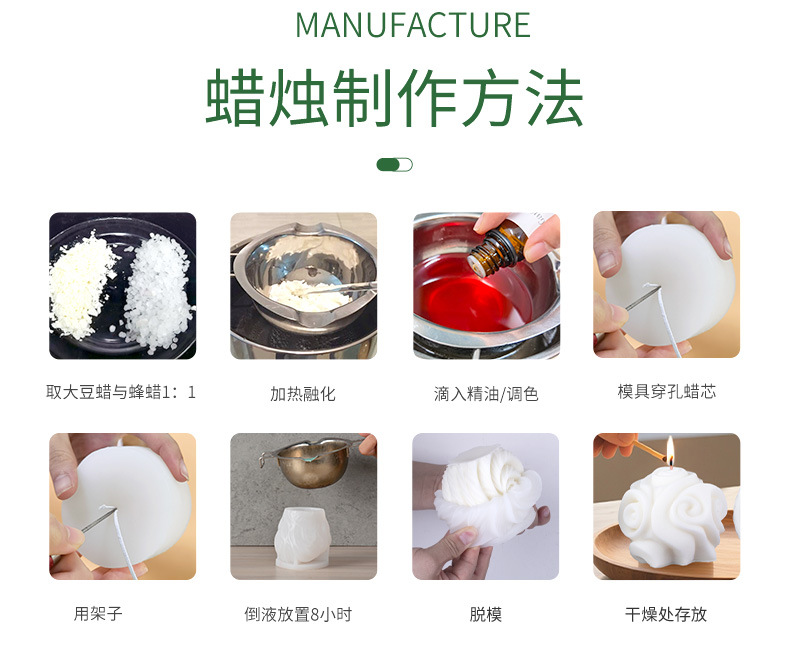 MANUFACTURE

蜡烛制作方法

取大豆蜡与蜂蜡1：1

加热融化

滴入精油/调色

模具穿孔蜡芯

用架子

倒液放置8小时

脱模

干燥处存放