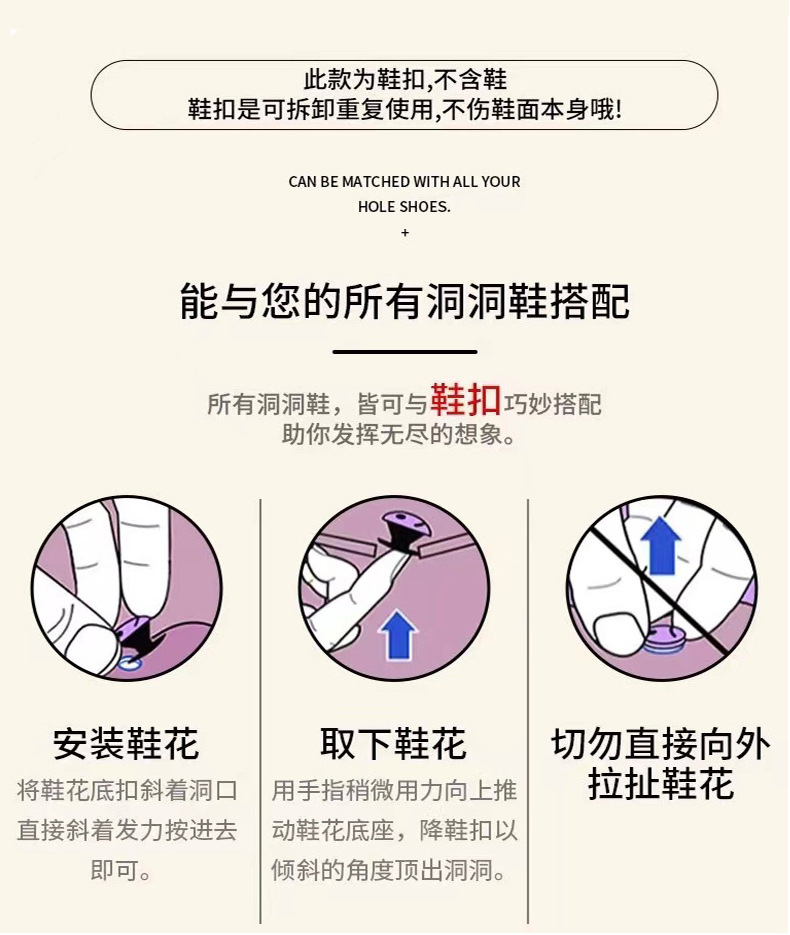 此款为鞋扣,不含鞋
鞋扣是可拆卸重复使用,不伤鞋面本身哦!

CAN BE MATCHED WITH ALL YOUR HOLE SHOES.
+

能与您的所有洞洞鞋搭配

所有洞洞鞋，皆可与鞋扣巧妙搭配
助你发挥无尽的想象。

安装鞋花
将鞋花底扣斜着洞口直接斜着发力按进去即可。

取下鞋花
用手指稍微用力向上推动鞋花底座，降鞋扣以倾斜的角度顶出洞洞。

切勿直接向外拉扯鞋花