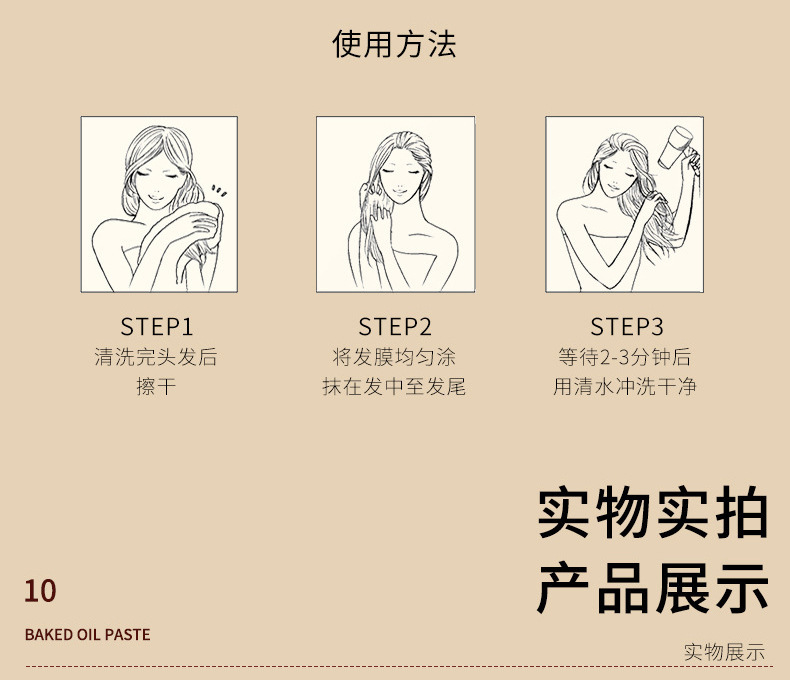 使用方法

STEP1
清洗完头发后
擦干

STEP2
将发膜均匀涂
抹在发中至发尾

STEP3
等待2-3分钟后
用清水冲洗干净

实物实拍
产品展示

10

BAKED OIL PASTE

实物展示