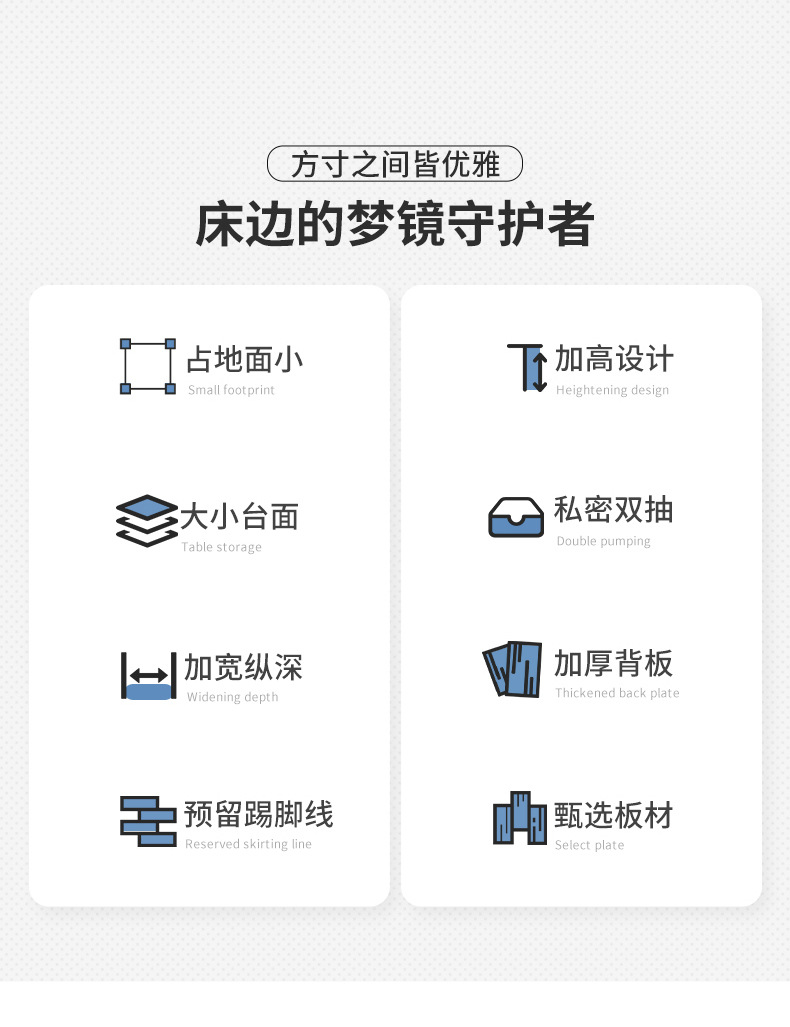 方寸之间皆优雅

床边的梦镜守护者

占地面小
Small footprint

大小台面
Table storage

加宽纵深
Widening depth

预留踢脚线
Reserved skirting line

加高设计
Heightening design

私密双抽
Double pumping

加厚背板
Thickened back plate

甄选板材
Select plate