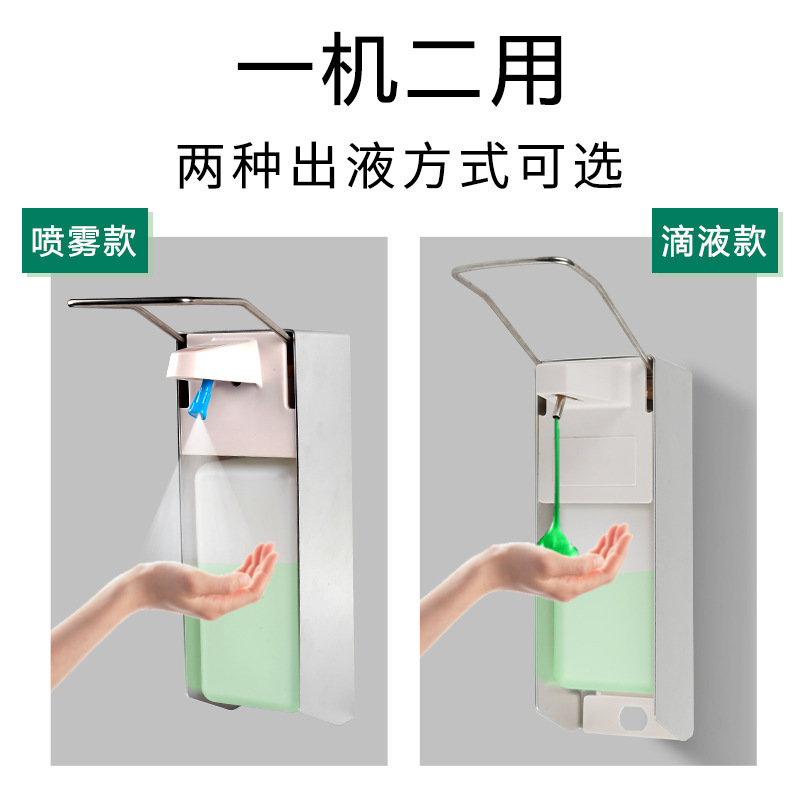 一机二用
两种出液方式可选

喷雾款

滴液款