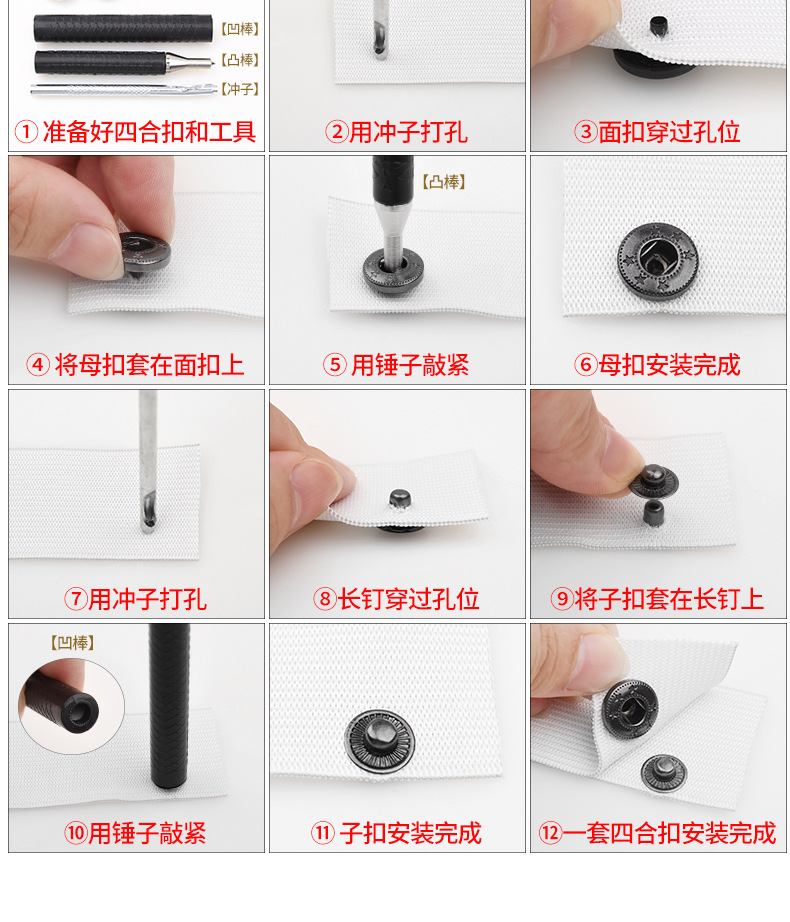 【凹棒】
【凸棒】
【冲子】
① 准备好四合扣和工具

②用冲子打孔

③面扣穿过孔位

④ 将母扣套在面扣上

【凸棒】
⑤ 用锤子敲紧

⑥母扣安装完成

⑦用冲子打孔

⑧长钉穿过孔位

⑨将子扣套在长钉上

【凹棒】
⑩用锤子敲紧

⑪ 子扣安装完成

⑫一套四合扣安装完成