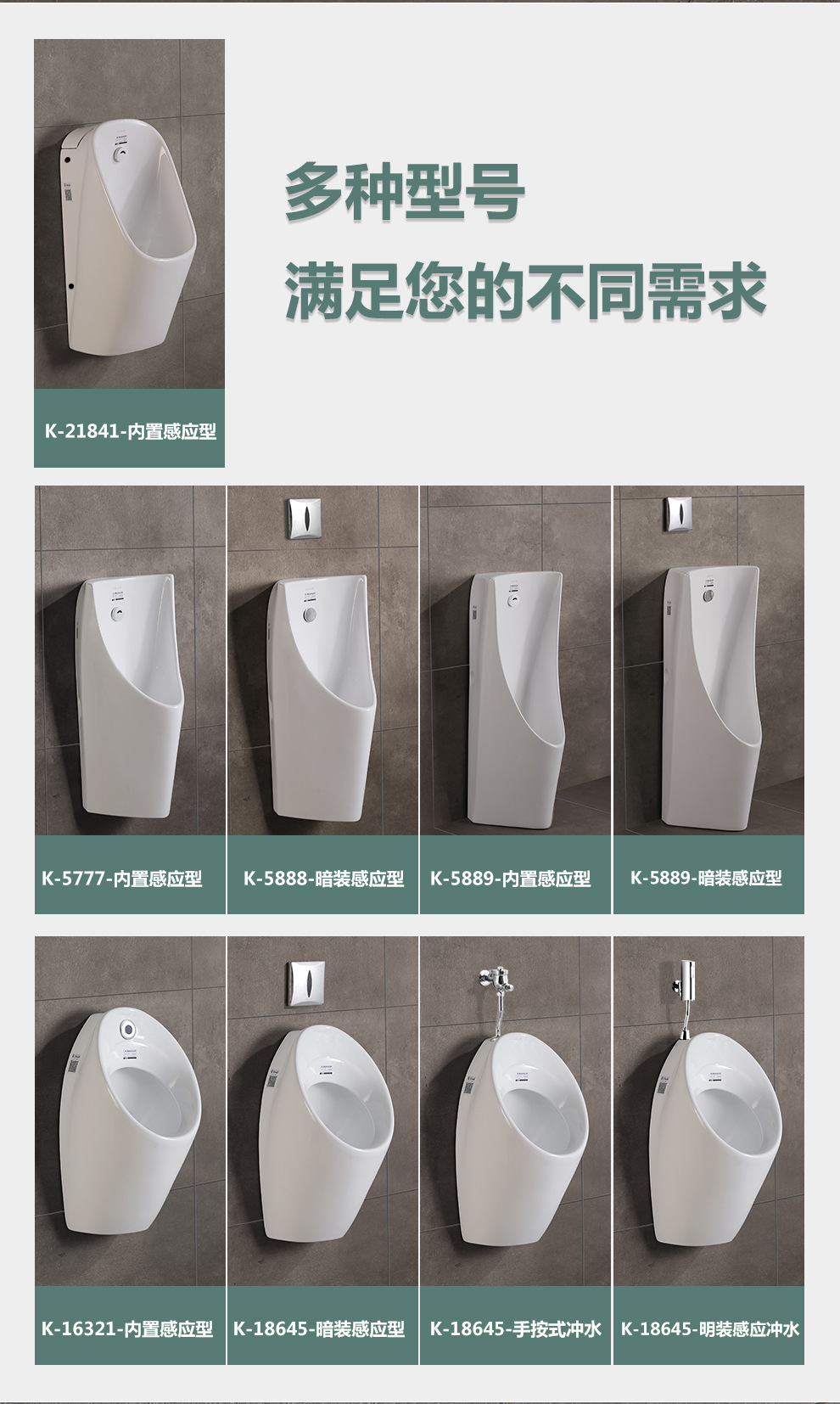 多种型号
满足您的不同需求

K-21841-内置感应型

K-5777-内置感应型

K-5888-暗装感应型

K-5889-内置感应型

K-5889-暗装感应型

K-16321-内置感应型

K-18645-暗装感应型

K-18645-手按式冲水

K-18645-明装感应冲水