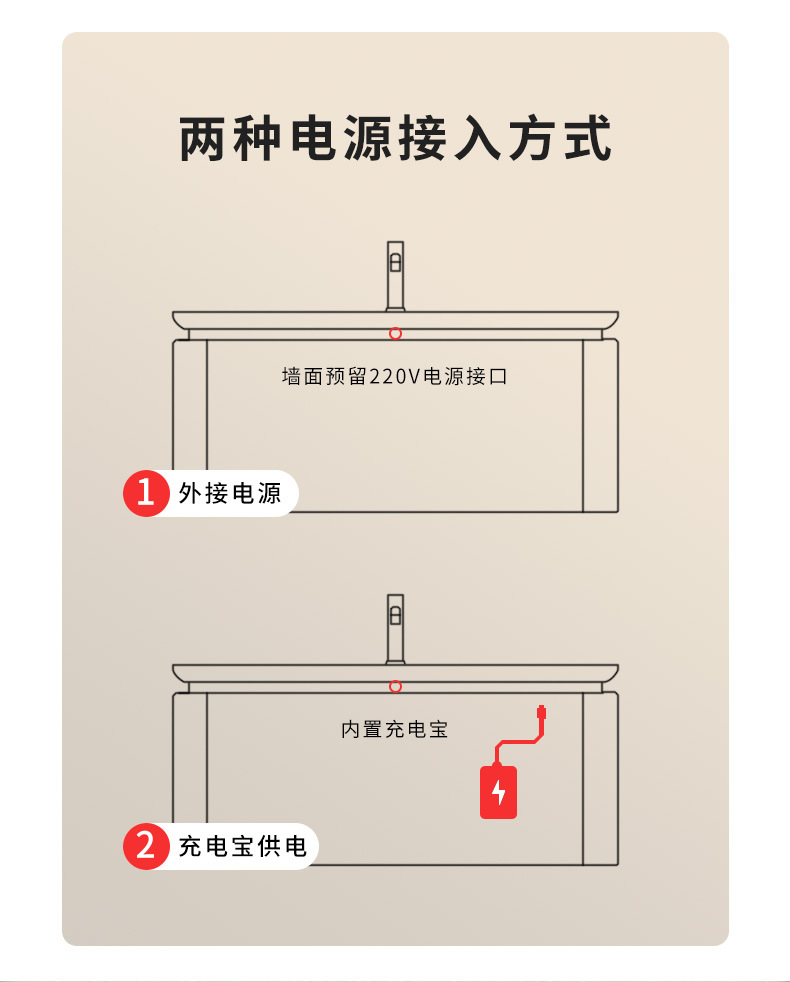 两种电源接入方式

墙面预留220V电源接口

1 外接电源

内置充电宝

2 充电宝供电