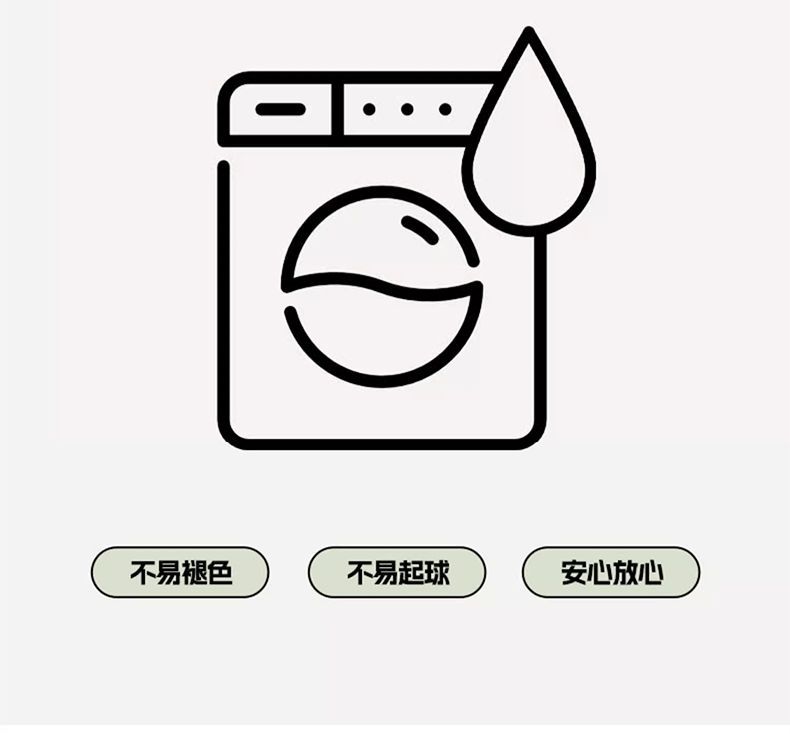 不易褪色 不易起球 安心放心