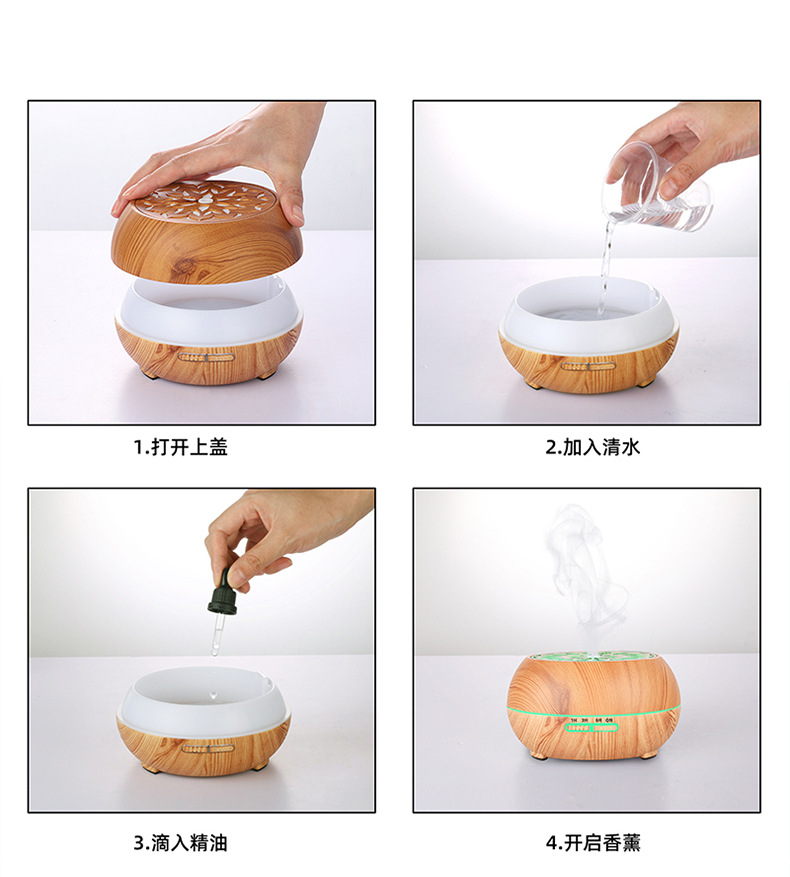 1.打开上盖

2.加入清水

3.滴入精油

4.开启香薰