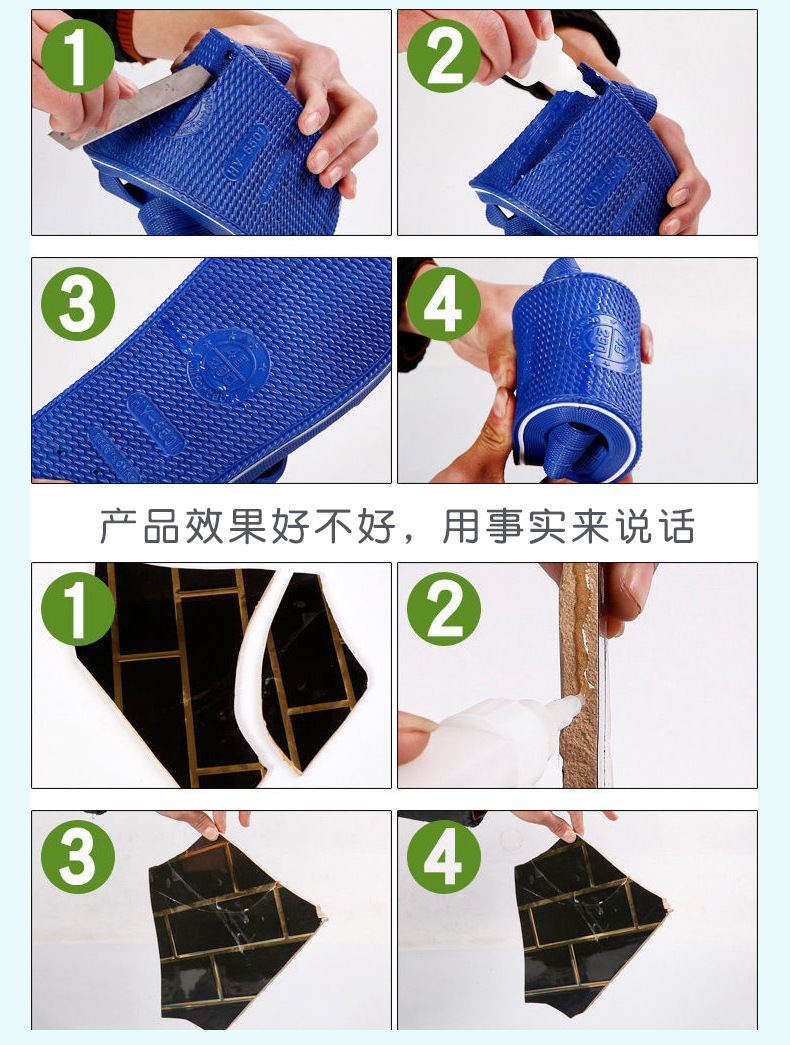 1

2

3

4

产品效果好不好，用事实来说话

1

2

3

4