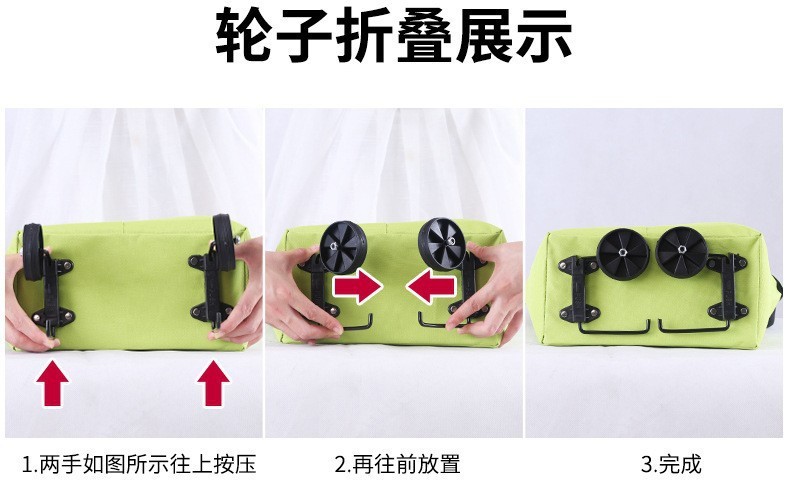 轮子折叠展示

1.两手如图所示往上按压

2.再往前放置

3.完成