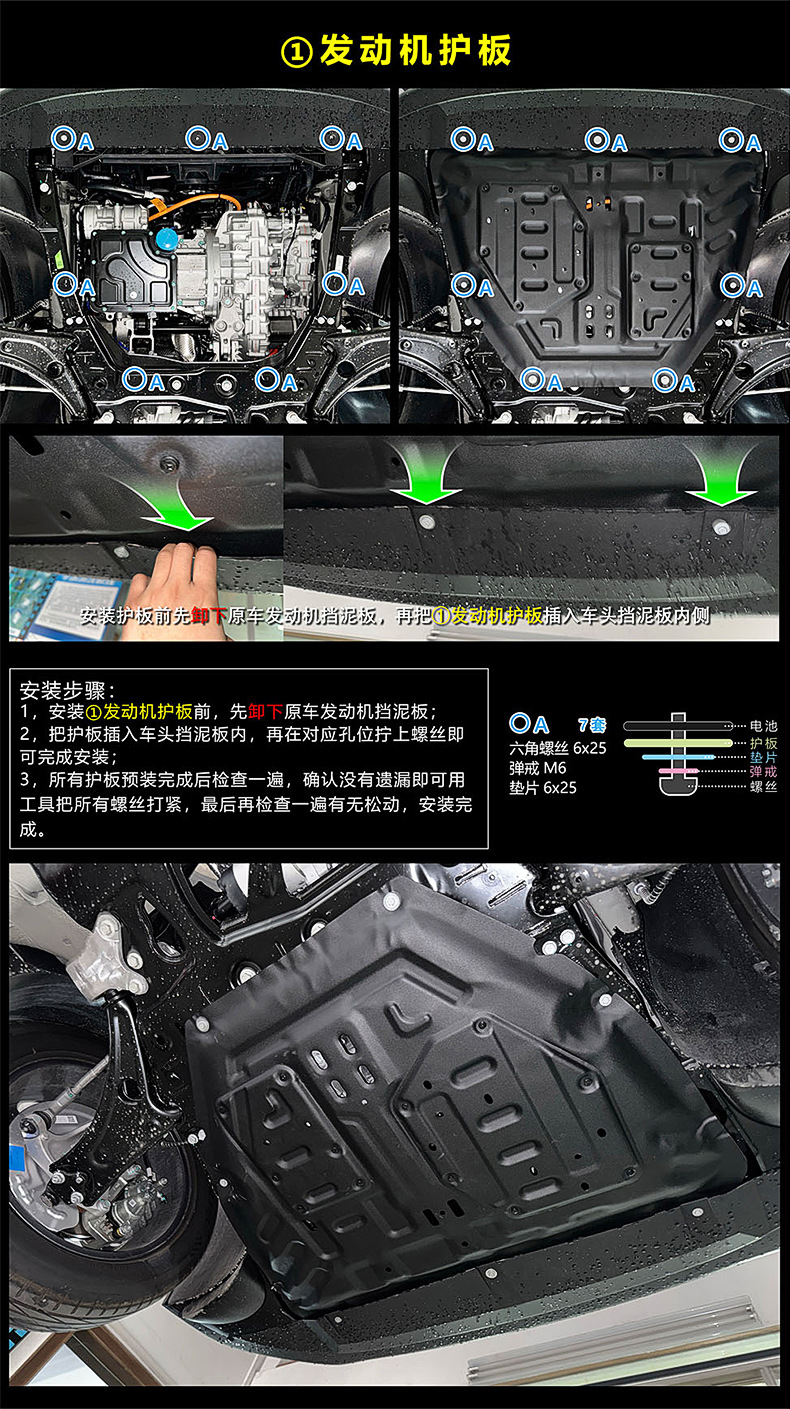 ①发动机护板

A A A
A A
A A

A A A
A A
A A

安装护板前先卸下原车发动机挡泥板，再把①发动机护板插入车头挡泥板内侧

安装步骤：
1，安装①发动机护板前，先卸下原车发动机挡泥板；
2，把护板插入车头挡泥板内，再在对应孔位拧上螺丝即可完成安装；
3，所有护板预装完成后检查一遍，确认没有遗漏即可用工具把所有螺丝打紧，最后再检查一遍有无松动，安装完成。

A 7套
六角螺丝 6x25
弹戒 M6
垫片 6x25

电池
护板
垫片
弹戒
螺丝