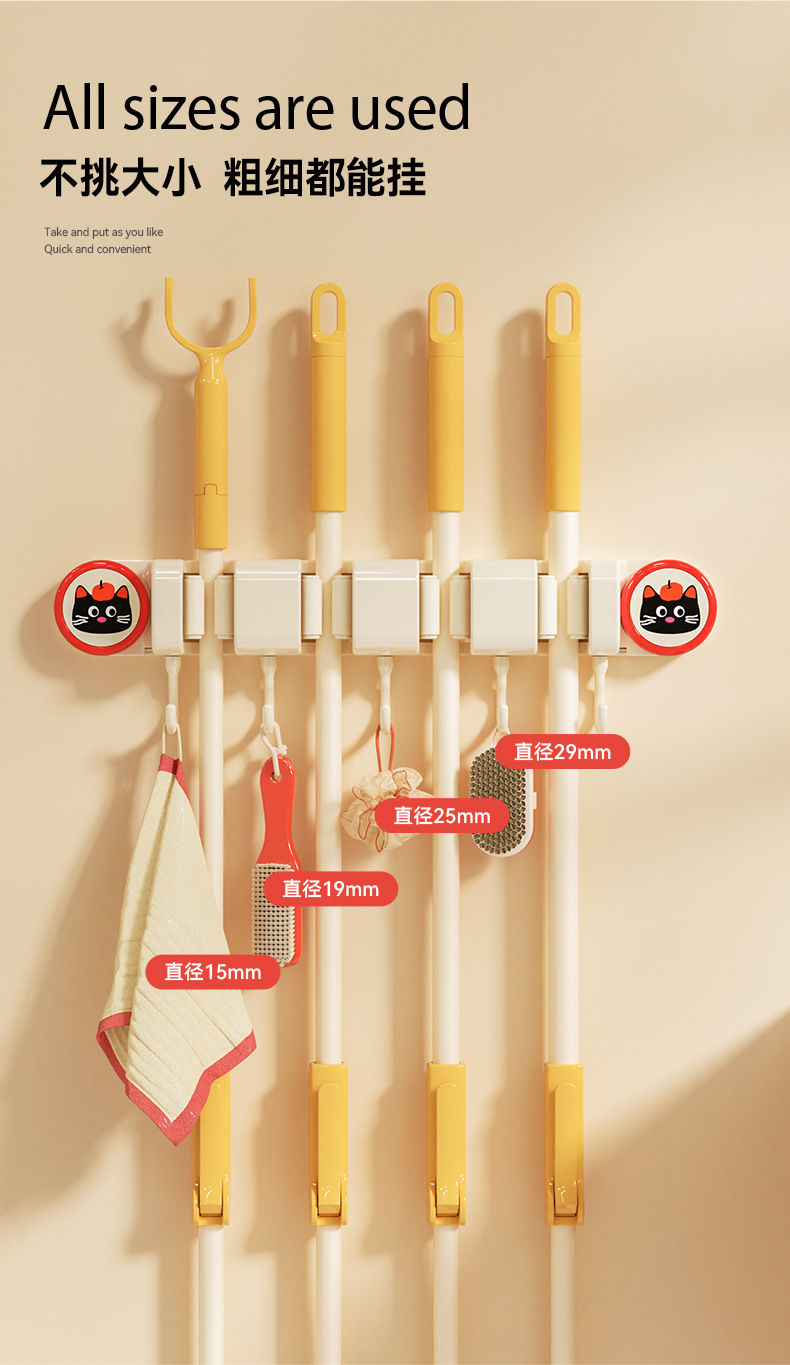 All sizes are used
不挑大小 粗细都能挂

Take and put as you like
Quick and convenient

直径29mm
直径25mm
直径19mm
直径15mm