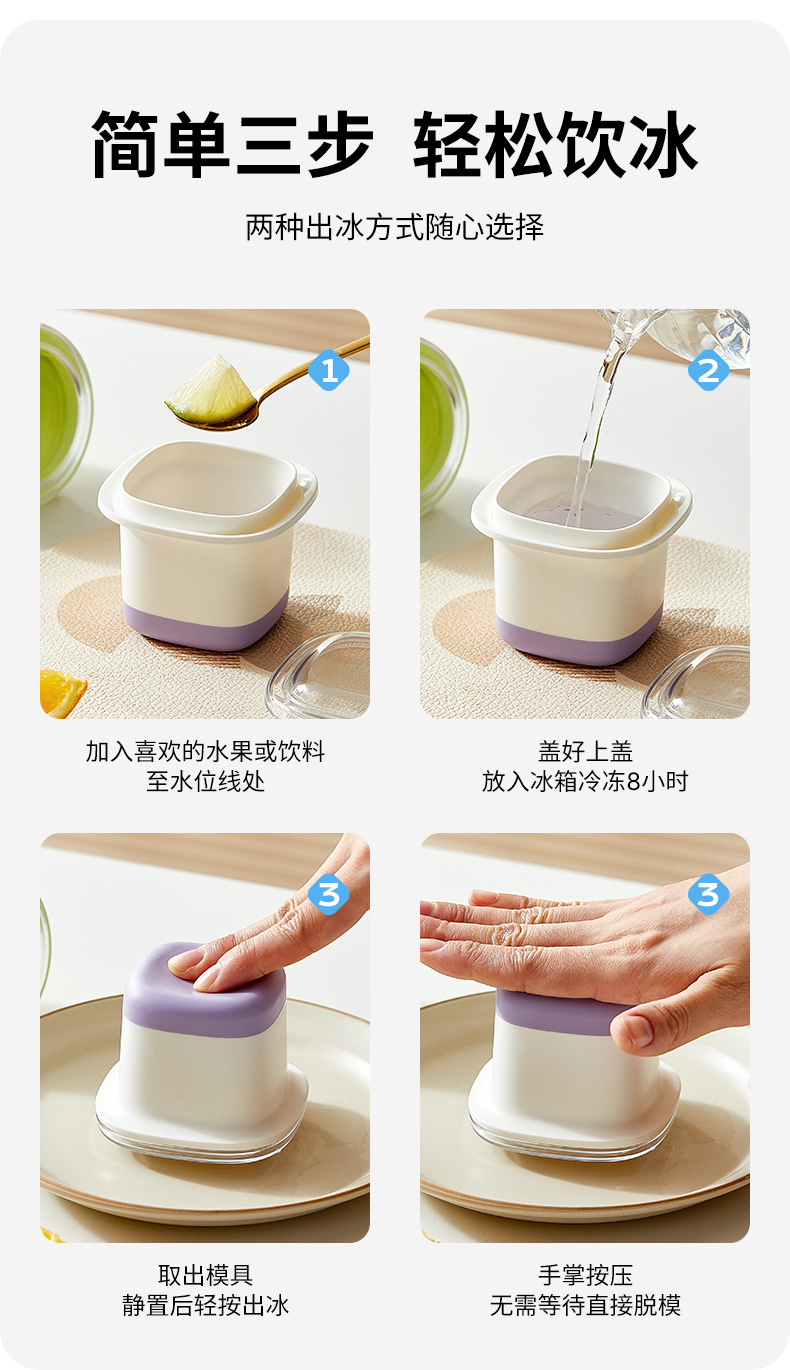 简单三步 轻松饮冰

两种出冰方式随心选择

1

加入喜欢的水果或饮料
至水位线处

2

盖好上盖
放入冰箱冷冻8小时

3

取出模具
静置后轻按出冰

3

手掌按压
无需等待直接脱模