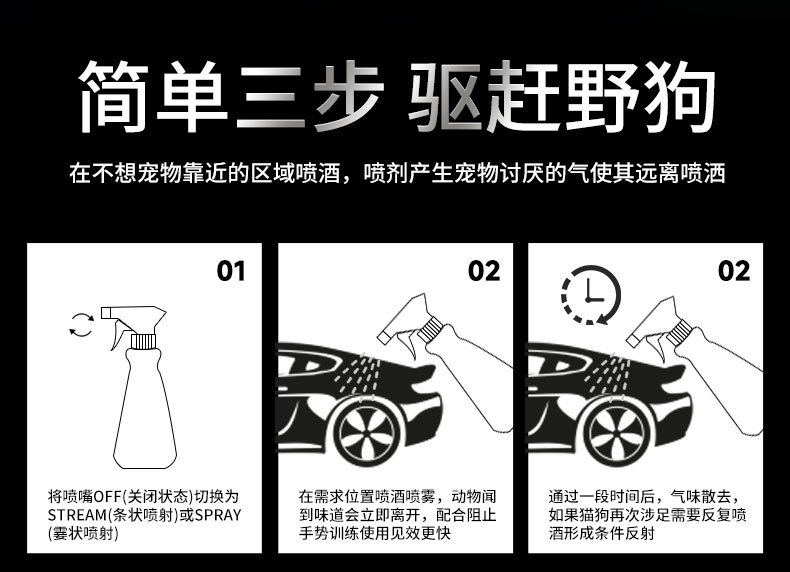 简单三步 驱赶野狗

在不想宠物靠近的区域喷洒，喷剂产生宠物讨厌的气使其远离喷洒

01

将喷嘴OFF(关闭状态)切换为STREAM(条状喷射)或SPRAY(雾状喷射)

02

在需求位置喷洒喷雾，动物闻到味道会立即离开，配合阻止手势训练使用见效更快

02

通过一段时间后，气味散去，如果猫狗再次涉足需要反复喷洒形成条件反射