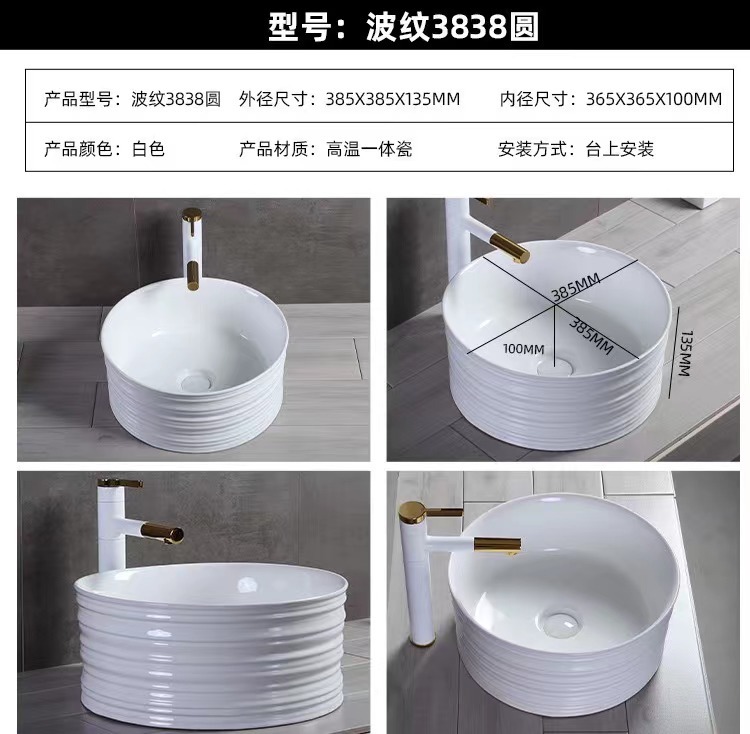 型号：波纹3838圆

| 产品型号：波纹3838圆 | 外径尺寸：385X385X135MM | 内径尺寸：365X365X100MM |
|---|---|---|
| 产品颜色：白色 | 产品材质：高温一体瓷 | 安装方式：台上安装 |

385MM
385MM
100MM
135MM