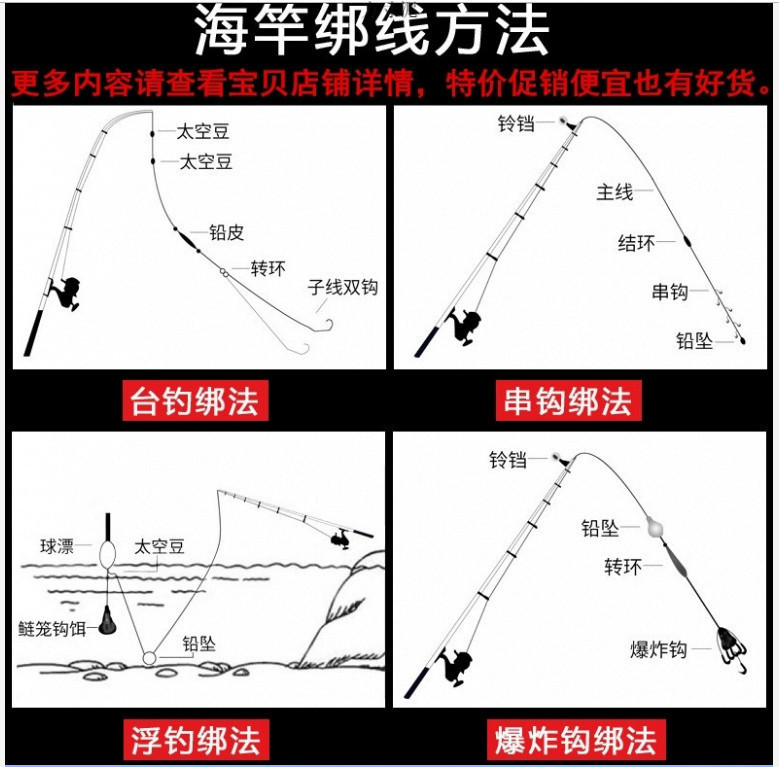 海竿绑线方法

更多内容请查看宝贝店铺详情，特价促销便宜也有好货。

太空豆
太空豆
铅皮
转环
子线双钩

台钓绑法

铃铛
主线
结环
串钩
铅坠

串钩绑法

球漂
太空豆
鲢笼钩饵
铅坠

浮钓绑法

铃铛
铅坠
转环
爆炸钩

爆炸钩绑法