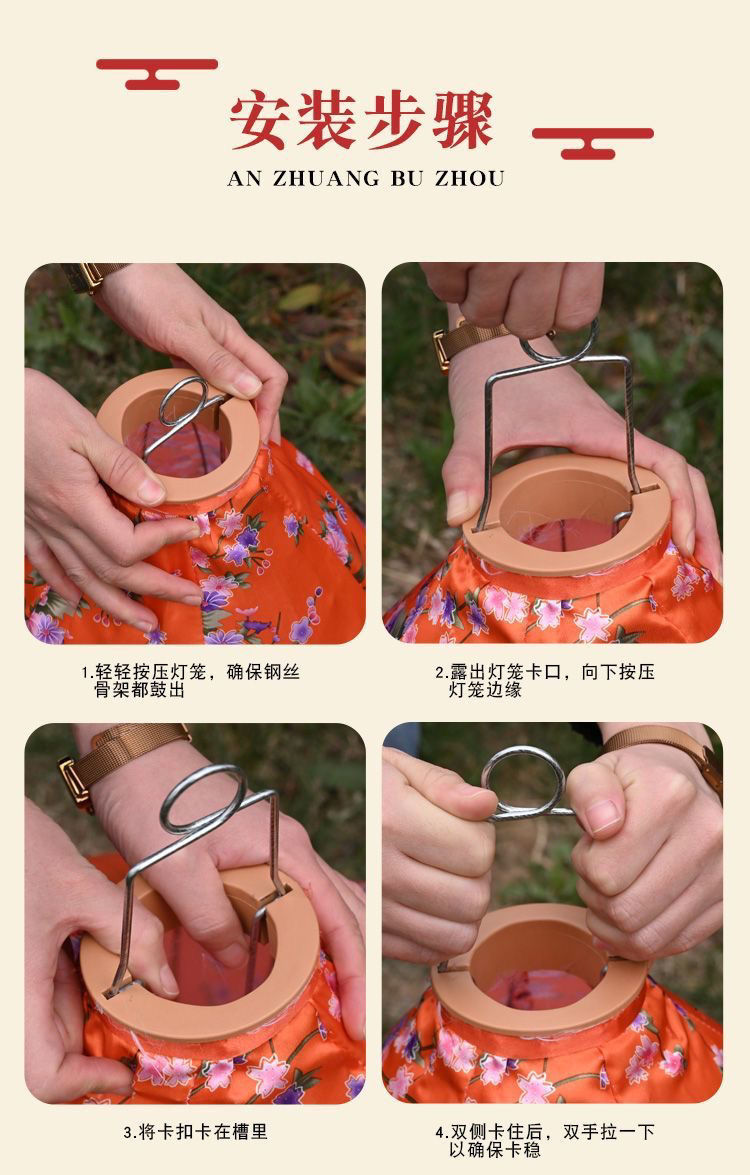 安装步骤

AN ZHUANG BU ZHOU

1.轻轻按压灯笼，确保钢丝骨架都鼓出

2.露出灯笼卡口，向下按压灯笼边缘

3.将卡扣卡在槽里

4.双侧卡住后，双手拉一下以确保卡稳