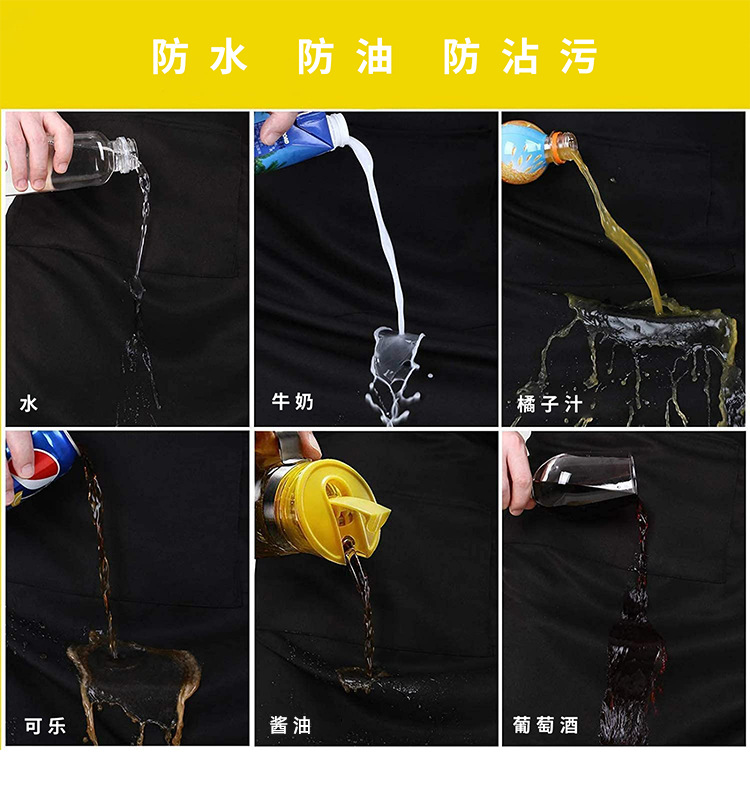 防水 防油 防沾污

水

牛奶

橘子汁

可乐

酱油

葡萄酒