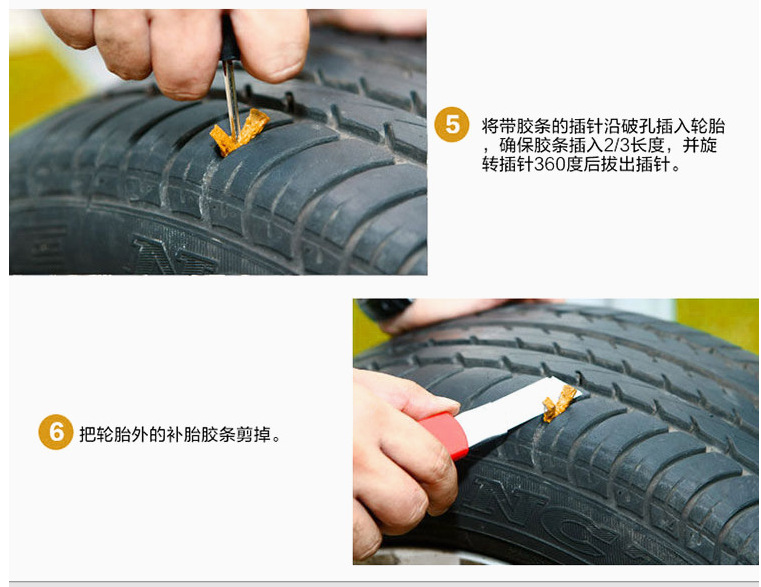 5 将带胶条的插针沿破孔插入轮胎，确保胶条插入2/3长度，并旋转插针360度后拔出插针。

6 把轮胎外的补胎胶条剪掉。