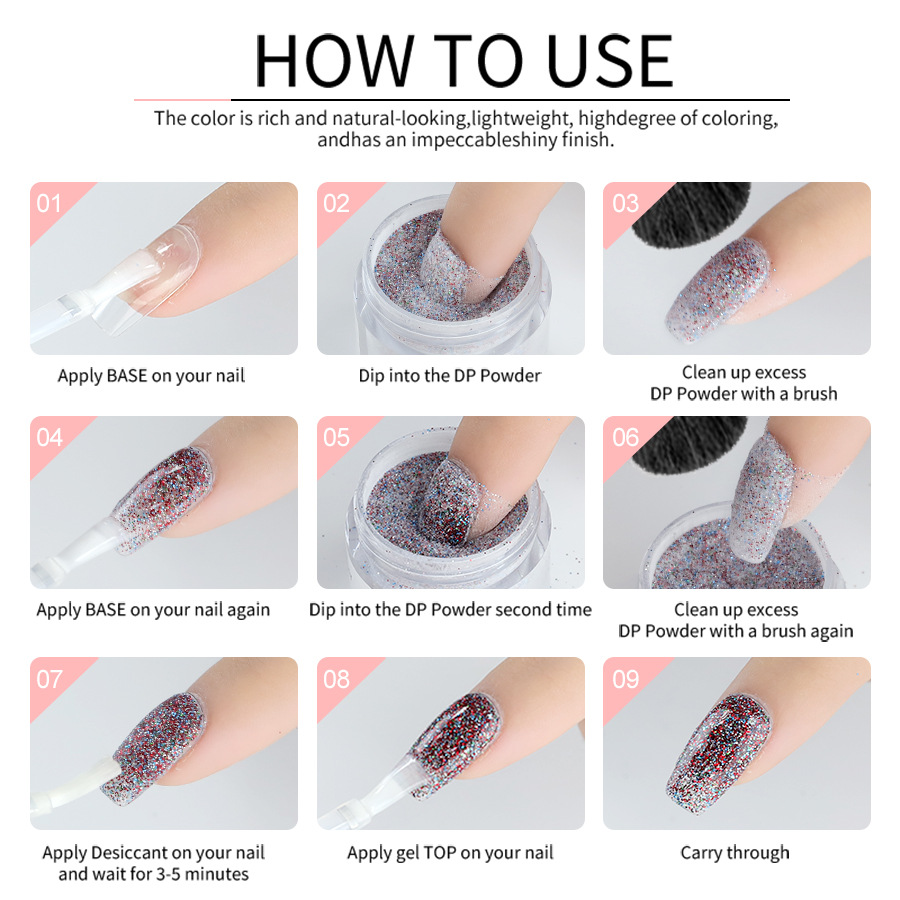 HOW TO USE

The color is rich and natural-looking,lightweight, highdegree of coloring, andhas an impeccableshiny finish.

01
Apply BASE on your nail

02
Dip into the DP Powder

03
Clean up excess DP Powder with a brush

04
Apply BASE on your nail again

05
Dip into the DP Powder second time

06
Clean up excess DP Powder with a brush again

07
Apply Desiccant on your nail and wait for 3-5 minutes

08
Apply gel TOP on your nail

09
Carry through