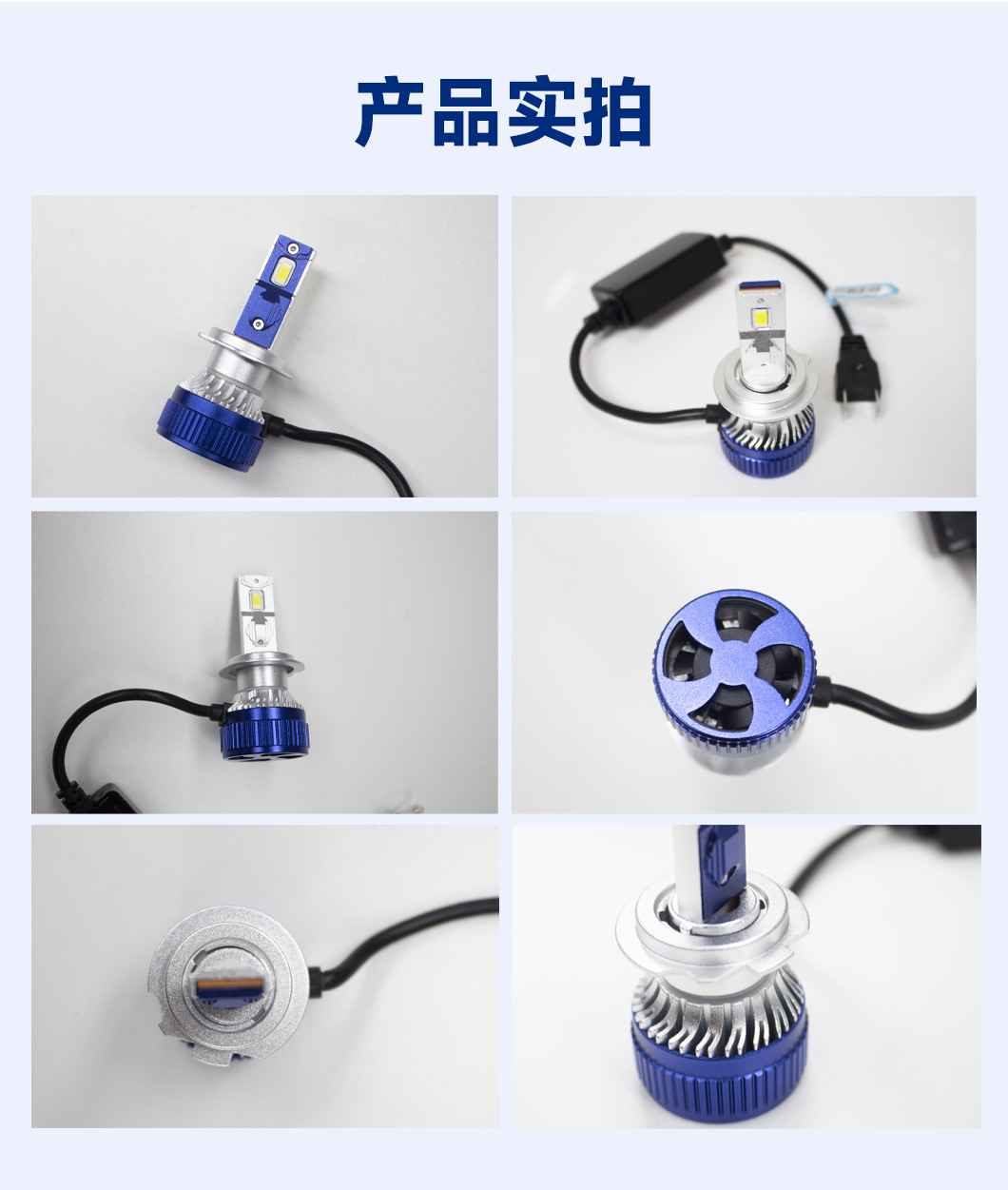 产品实拍