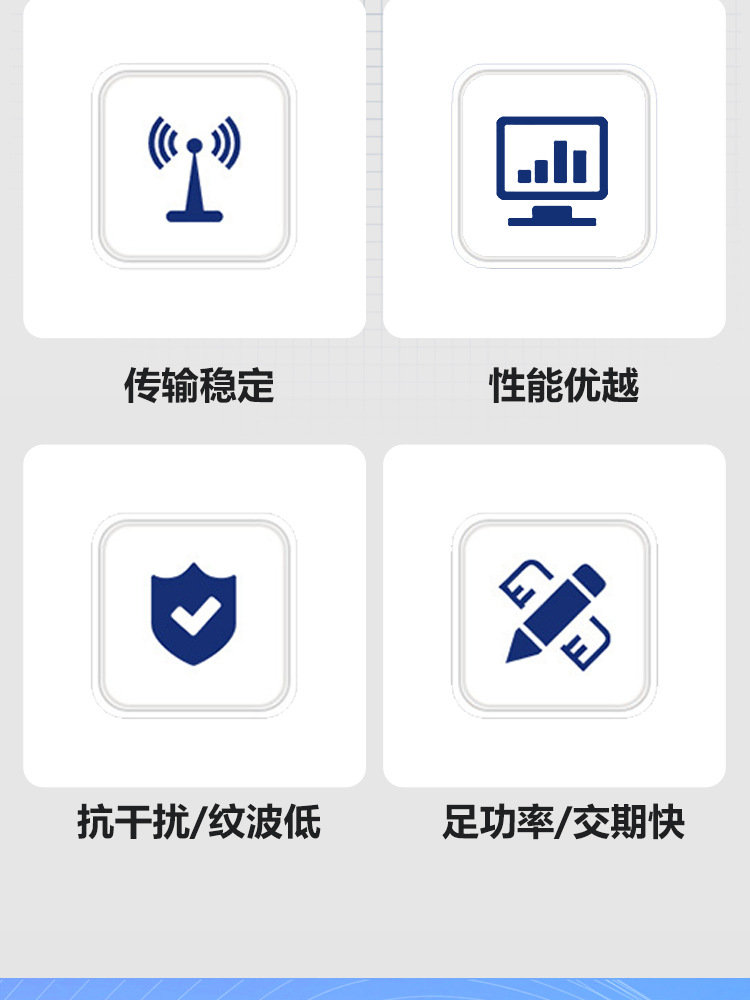 传输稳定

性能优越

抗干扰/纹波低

足功率/交期快