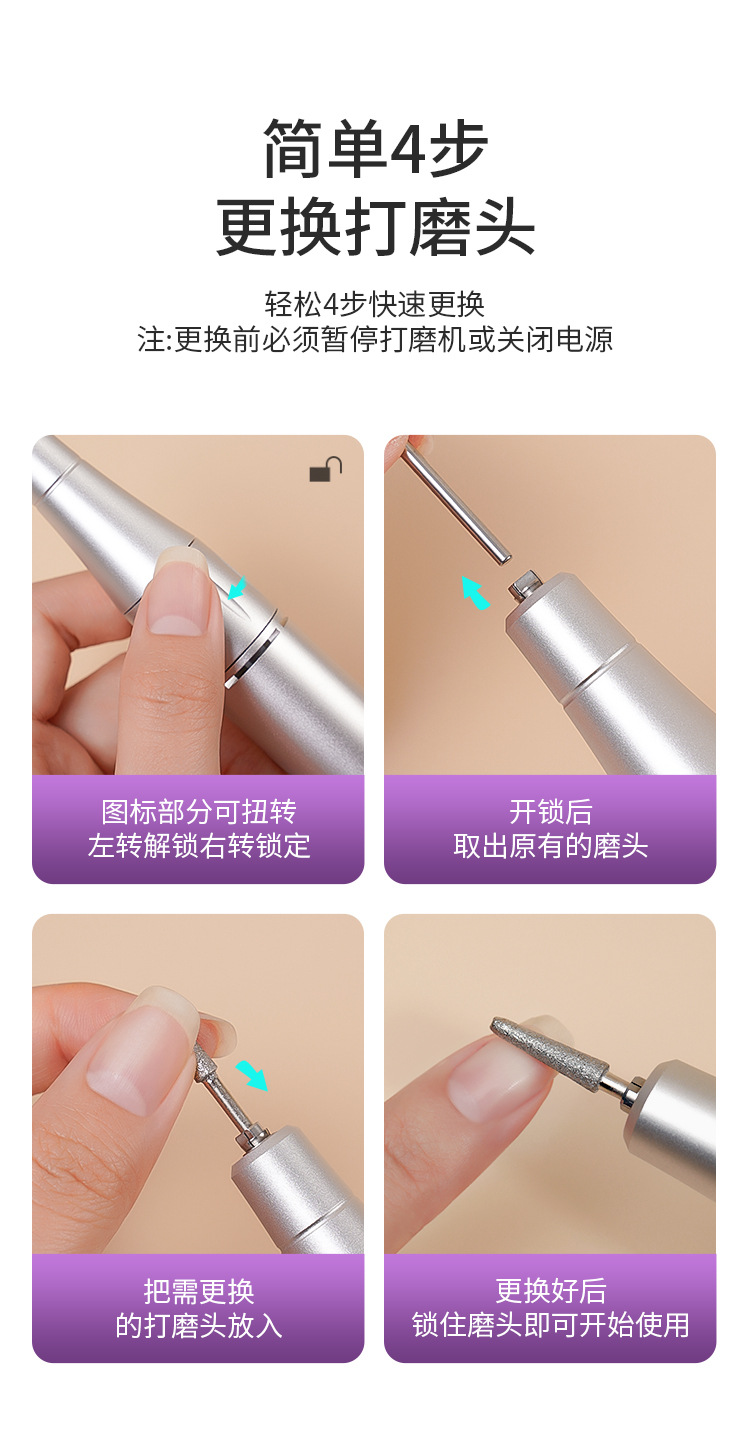 简单4步
更换打磨头

轻松4步快速更换
注:更换前必须暂停打磨机或关闭电源

图标部分可扭转
左转解锁右转锁定

开锁后
取出原有的磨头

把需更换
的打磨头放入

更换好后
锁住磨头即可开始使用