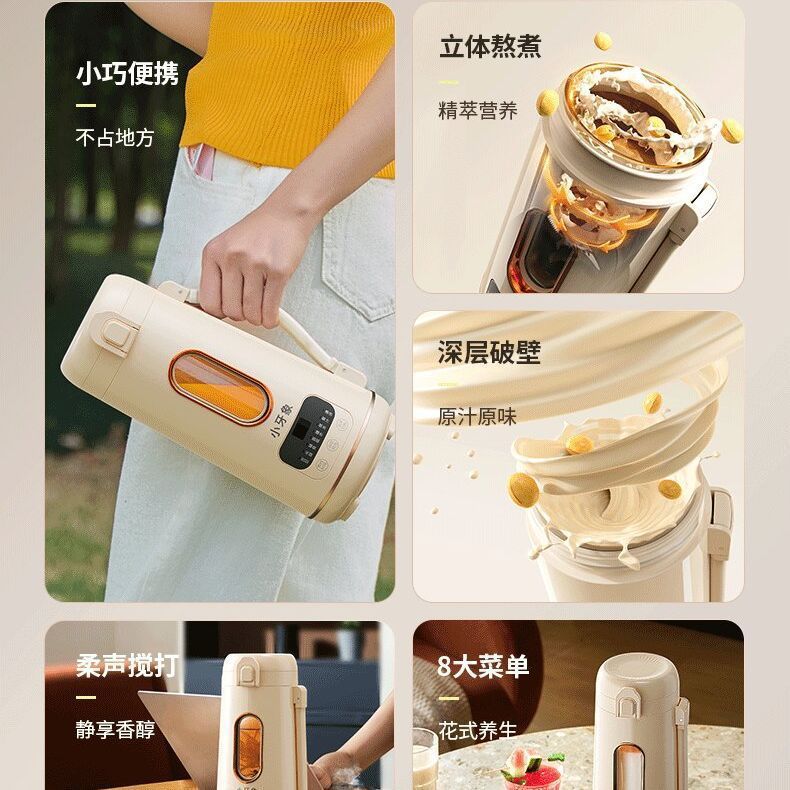 小巧便携

不占地方

小牙象

立体熬煮

精萃营养

深层破壁

原汁原味

柔声搅打

静享香醇

8大菜单

花式养生