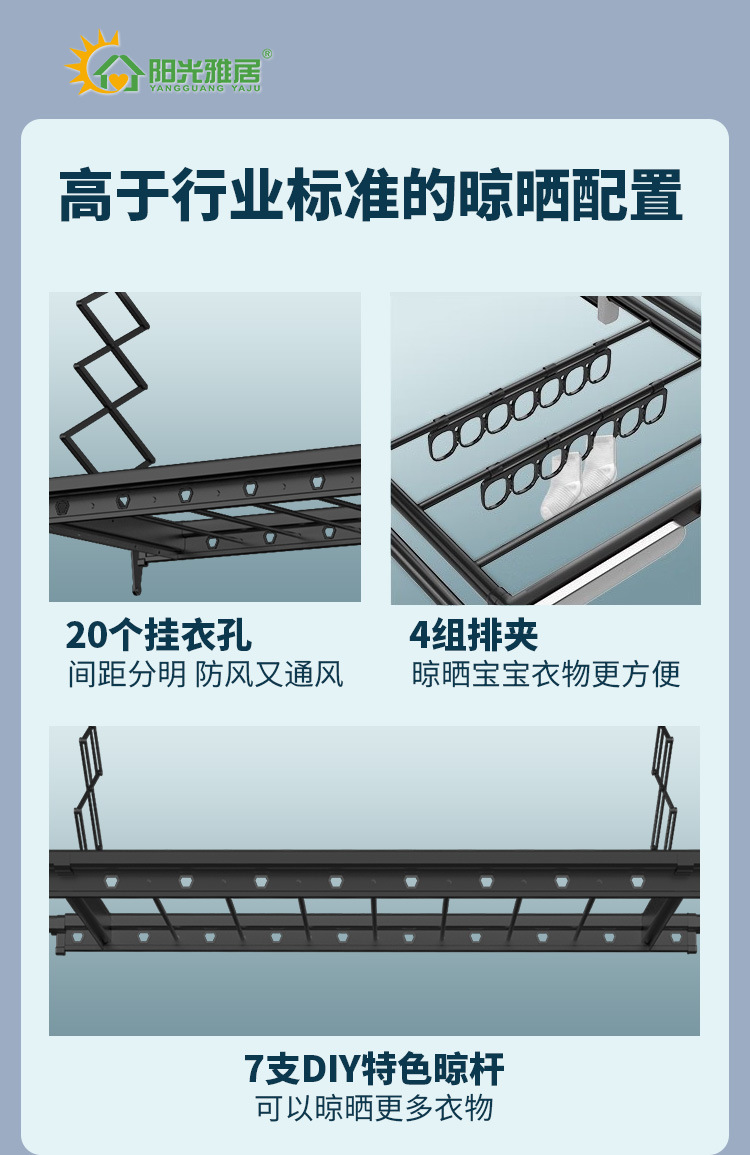 阳光雅居®
YANGGUANG YAJU

高于行业标准的晾晒配置

20个挂衣孔
间距分明 防风又通风

4组排夹
晾晒宝宝衣物更方便

7支DIY特色晾杆
可以晾晒更多衣物