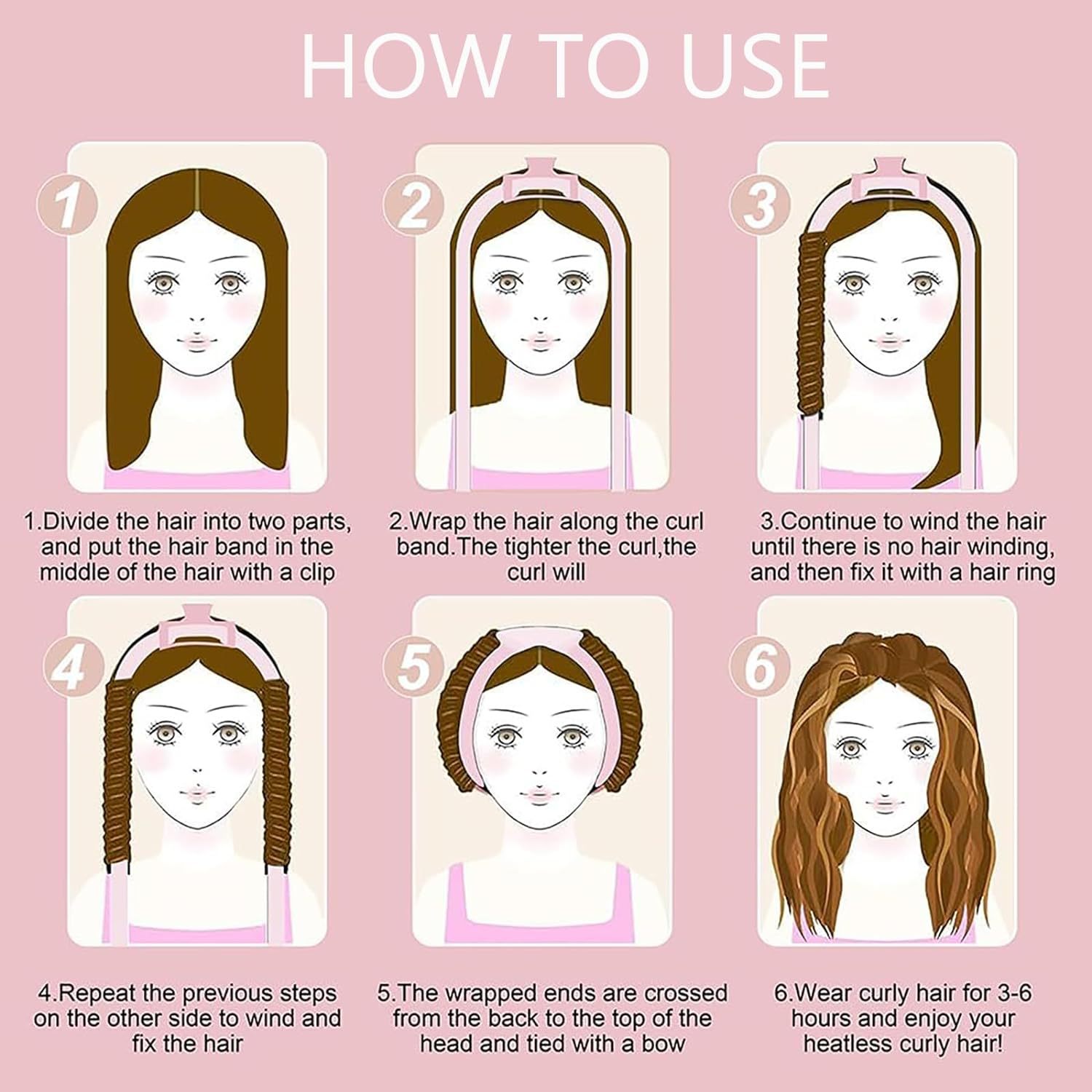 HOW TO USE

1

1.Divide the hair into two parts, and put the hair band in the middle of the hair with a clip

2

2.Wrap the hair along the curl band.The tighter the curl,the curl will

3

3.Continue to wind the hair until there is no hair winding, and then fix it with a hair ring

4

4.Repeat the previous steps on the other side to wind and fix the hair

5

5.The wrapped ends are crossed from the back to the top of the head and tied with a bow

6

6.Wear curly hair for 3-6 hours and enjoy your heatless curly hair!