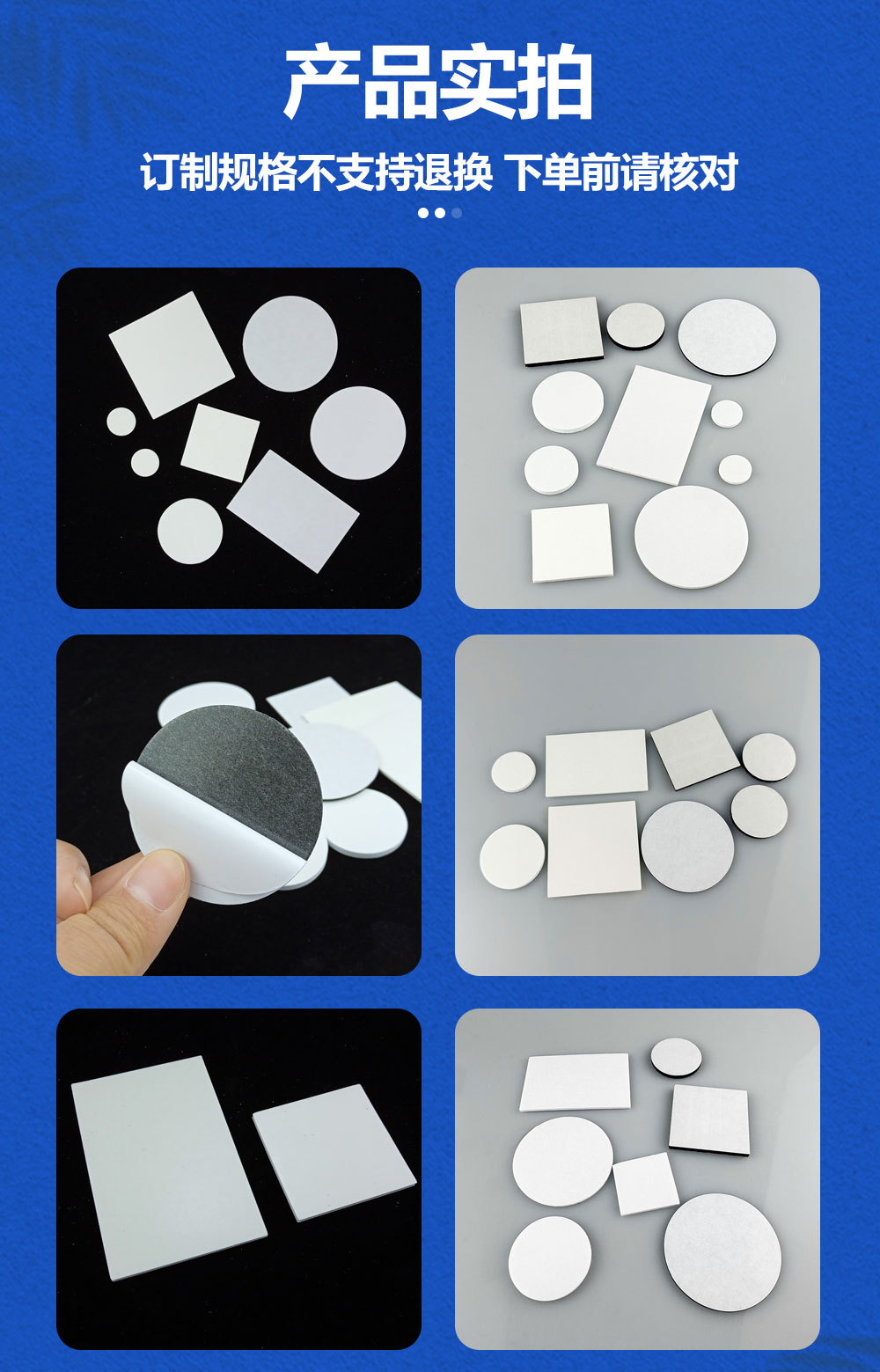 产品实拍

订制规格不支持退换 下单前请核对