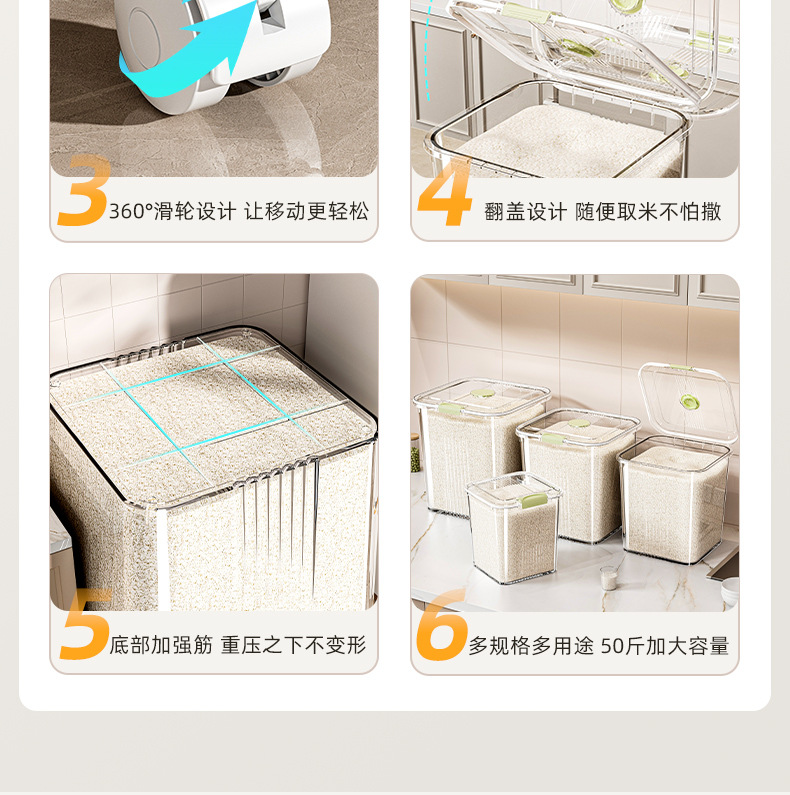 3 360°滑轮设计 让移动更轻松

4 翻盖设计 随便取米不怕撒

5 底部加强筋 重压之下不变形

6 多规格多用途 50斤加大容量