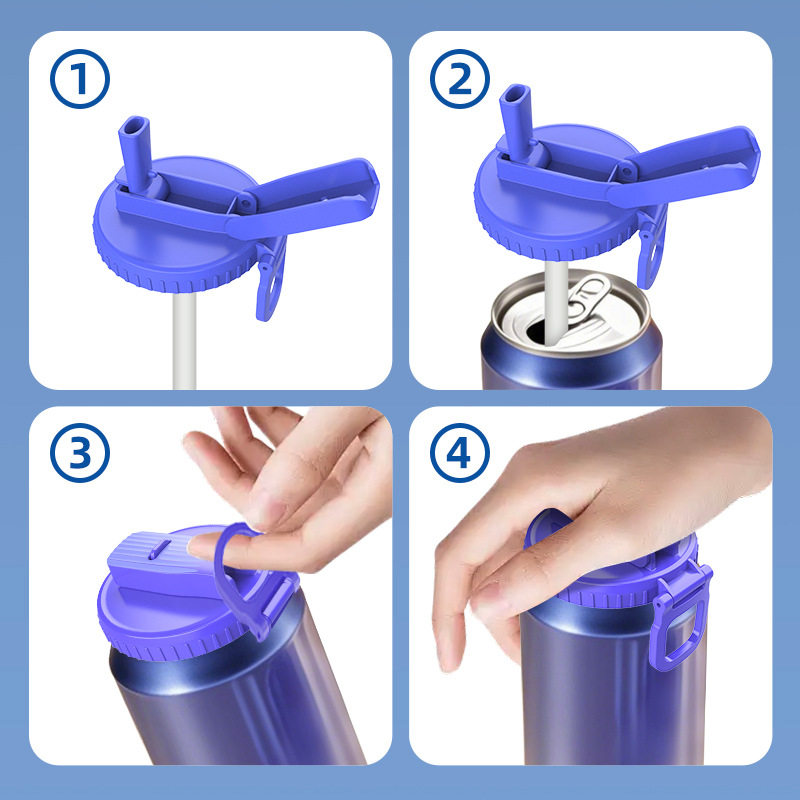 1

2

3

4