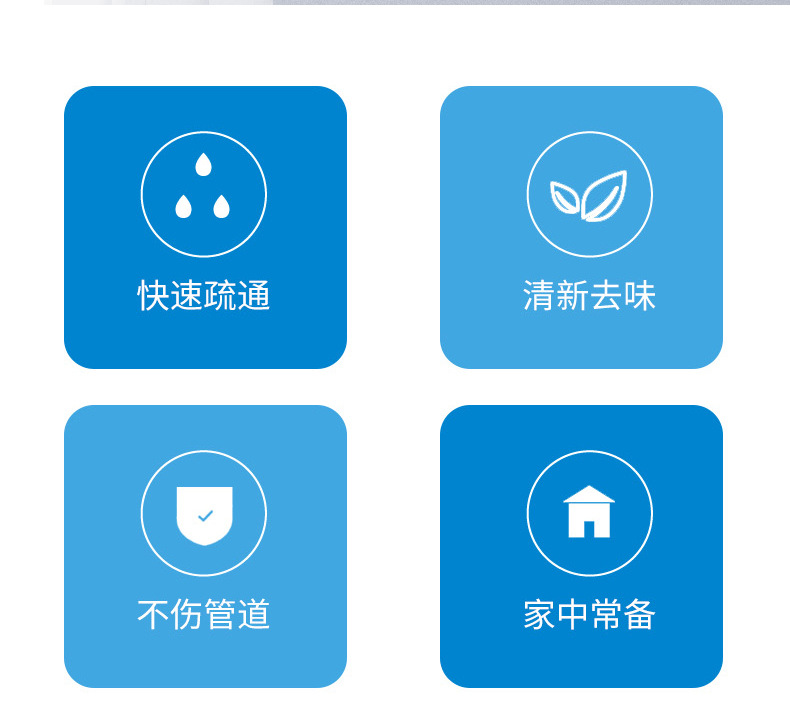 快速疏通

清新去味

不伤管道

家中常备