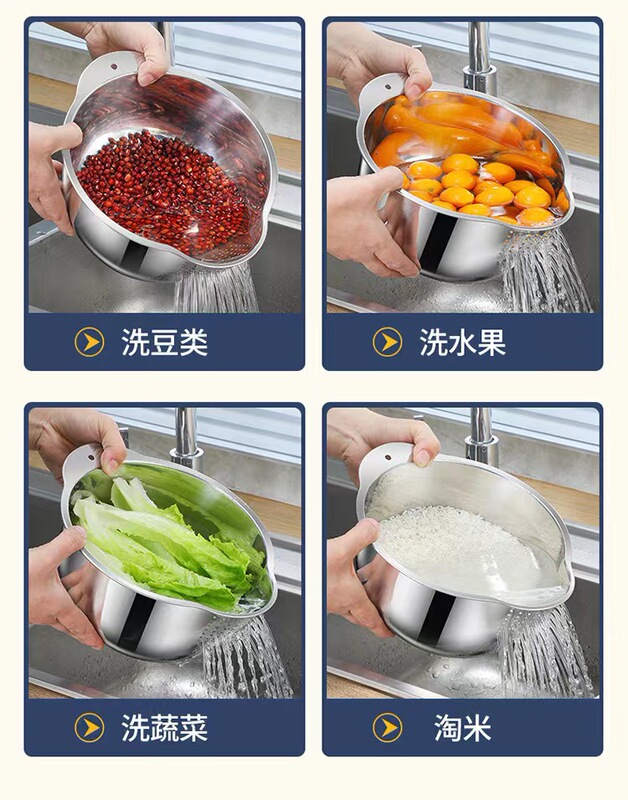 洗豆类

洗水果

洗蔬菜

淘米