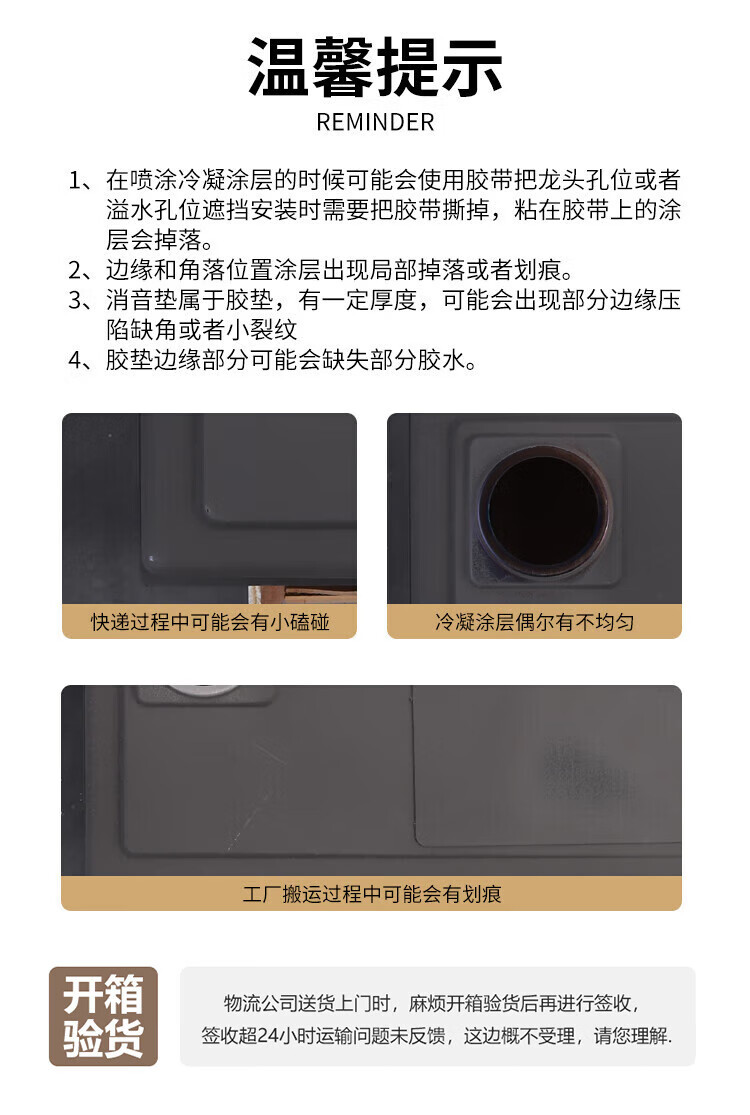 温馨提示
REMINDER

1、在喷涂冷凝涂层的时候可能会使用胶带把龙头孔位或者溢水孔位遮挡安装时需要把胶带撕掉，粘在胶带上的涂层会掉落。
2、边缘和角落位置涂层出现局部掉落或者划痕。
3、消音垫属于胶垫，有一定厚度，可能会出现部分边缘压陷缺角或者小裂纹
4、胶垫边缘部分可能会缺失部分胶水。

快递过程中可能会有小磕碰

冷凝涂层偶尔有不均匀

工厂搬运过程中可能会有划痕

开箱验货

物流公司送货上门时，麻烦开箱验货后再进行签收，签收超24小时运输问题未反馈，这边概不受理，请您理解.