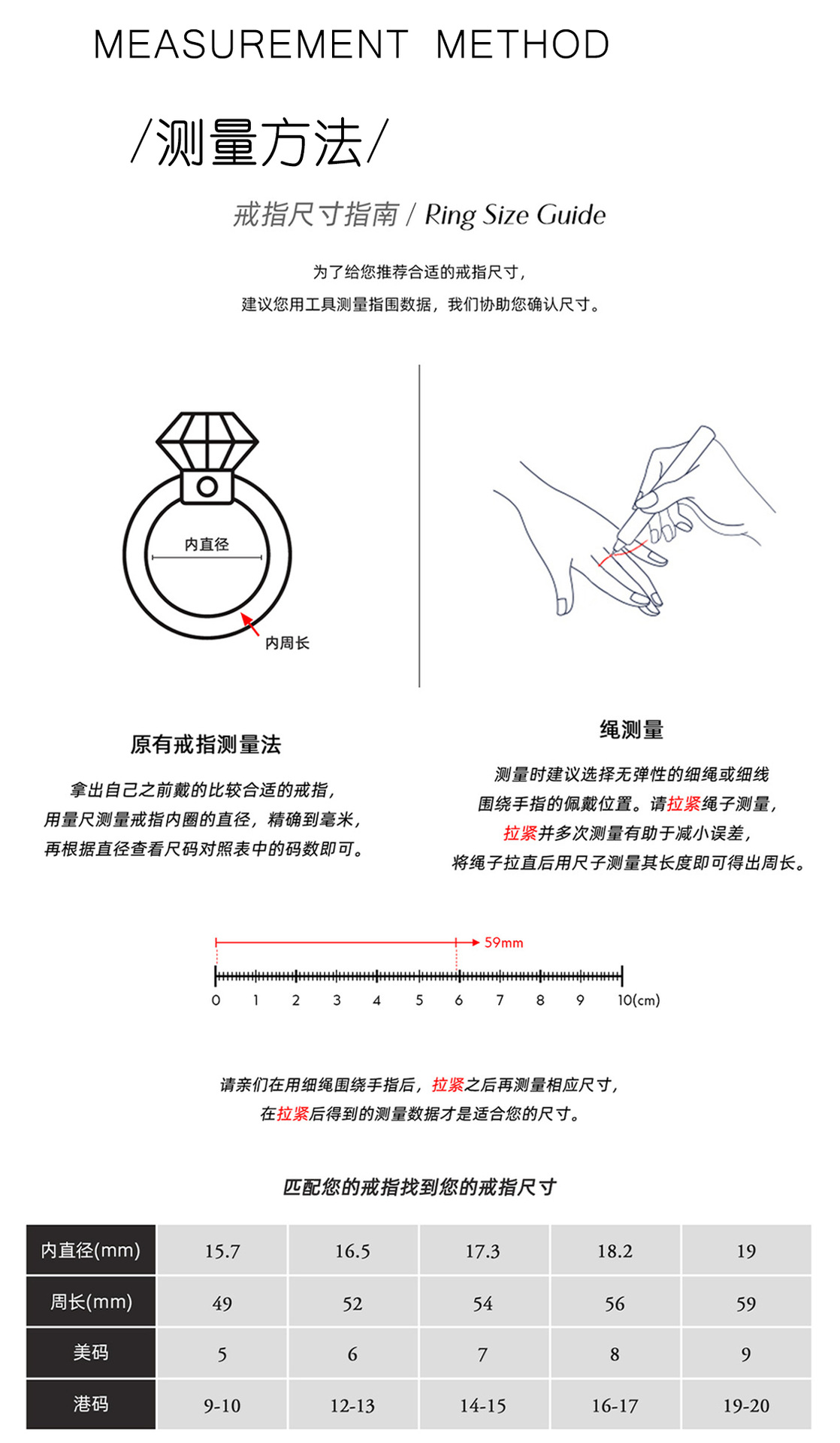 MEASUREMENT METHOD

/测量方法/

戒指尺寸指南 / Ring Size Guide

为了给您推荐合适的戒指尺寸，
建议您用工具测量指围数据，我们协助您确认尺寸。

内直径

内周长

原有戒指测量法

拿出自己之前戴的比较合适的戒指，
用量尺测量戒指内圈的直径，精确到毫米，
再根据直径查看尺码对照表中的码数即可。

绳测量

测量时建议选择无弹性的细绳或细线
围绕手指的佩戴位置。请拉紧绳子测量，
拉紧并多次测量有助于减小误差，
将绳子拉直后用尺子测量其长度即可得出周长。

59mm

0 1 2 3 4 5 6 7 8 9 10(cm)

请亲们在用细绳围绕手指后，拉紧之后再测量相应尺寸，
在拉紧后得到的测量数据才是适合您的尺寸。

匹配您的戒指找到您的戒指尺寸

| 内直径(mm) | 15.7 | 16.5 | 17.3 | 18.2 | 19 |
|---|---|---|---|---|---|
| 周长(mm) | 49 | 52 | 54 | 56 | 59 |
| 美码 | 5 | 6 | 7 | 8 | 9 |
| 港码 | 9-10 | 12-13 | 14-15 | 16-17 | 19-20 |