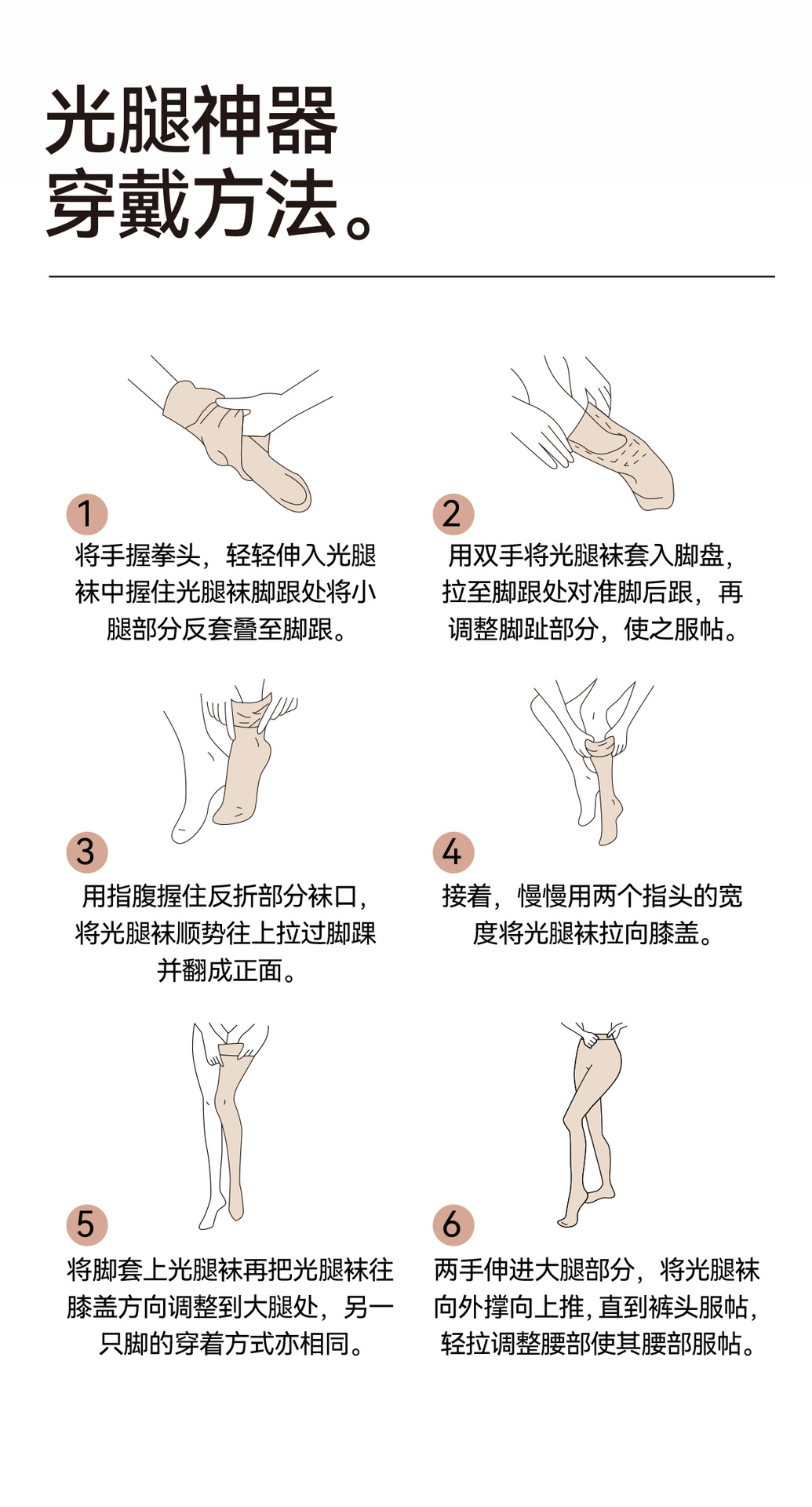 光腿神器
穿戴方法。

1
将手握拳头，轻轻伸入光腿袜中握住光腿袜脚跟处将小腿部分反套叠至脚跟。

2
用双手将光腿袜套入脚盘，拉至脚跟处对准脚后跟，再调整脚趾部分，使之服帖。

3
用指腹握住反折部分袜口，将光腿袜顺势往上拉过脚踝并翻成正面。

4
接着，慢慢用两个指头的宽度将光腿袜拉向膝盖。

5
将脚套上光腿袜再把光腿袜往膝盖方向调整到大腿处，另一只脚的穿着方式亦相同。

6
两手伸进大腿部分，将光腿袜向外撑向上推，直到裤头服帖，轻拉调整腰部使其腰部服帖。