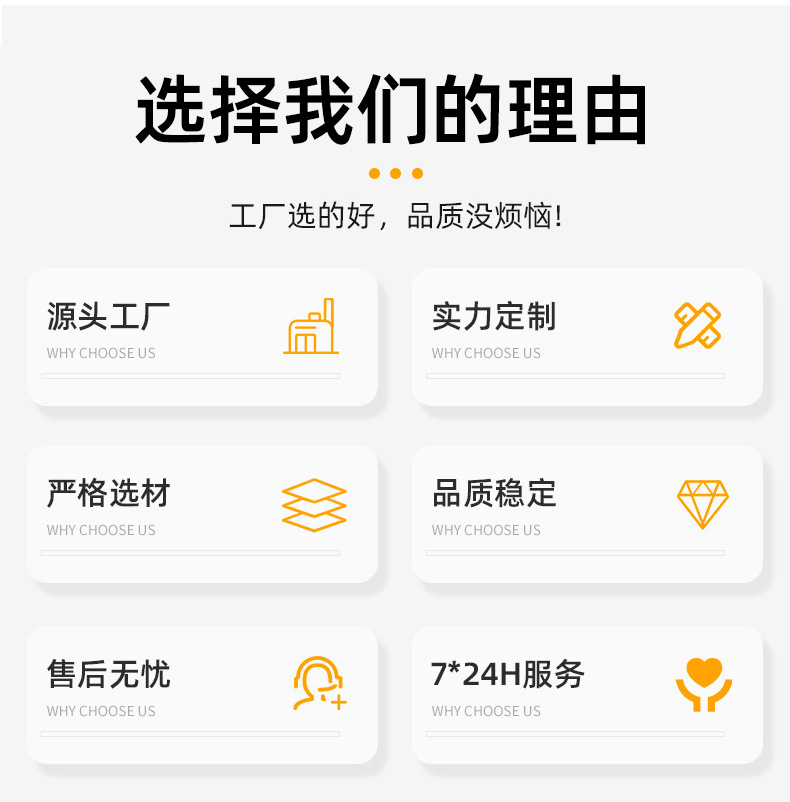 选择我们的理由

工厂选的好，品质没烦恼!

源头工厂
WHY CHOOSE US

实力定制
WHY CHOOSE US

严格选材
WHY CHOOSE US

品质稳定
WHY CHOOSE US

售后无忧
WHY CHOOSE US

7*24H服务
WHY CHOOSE US