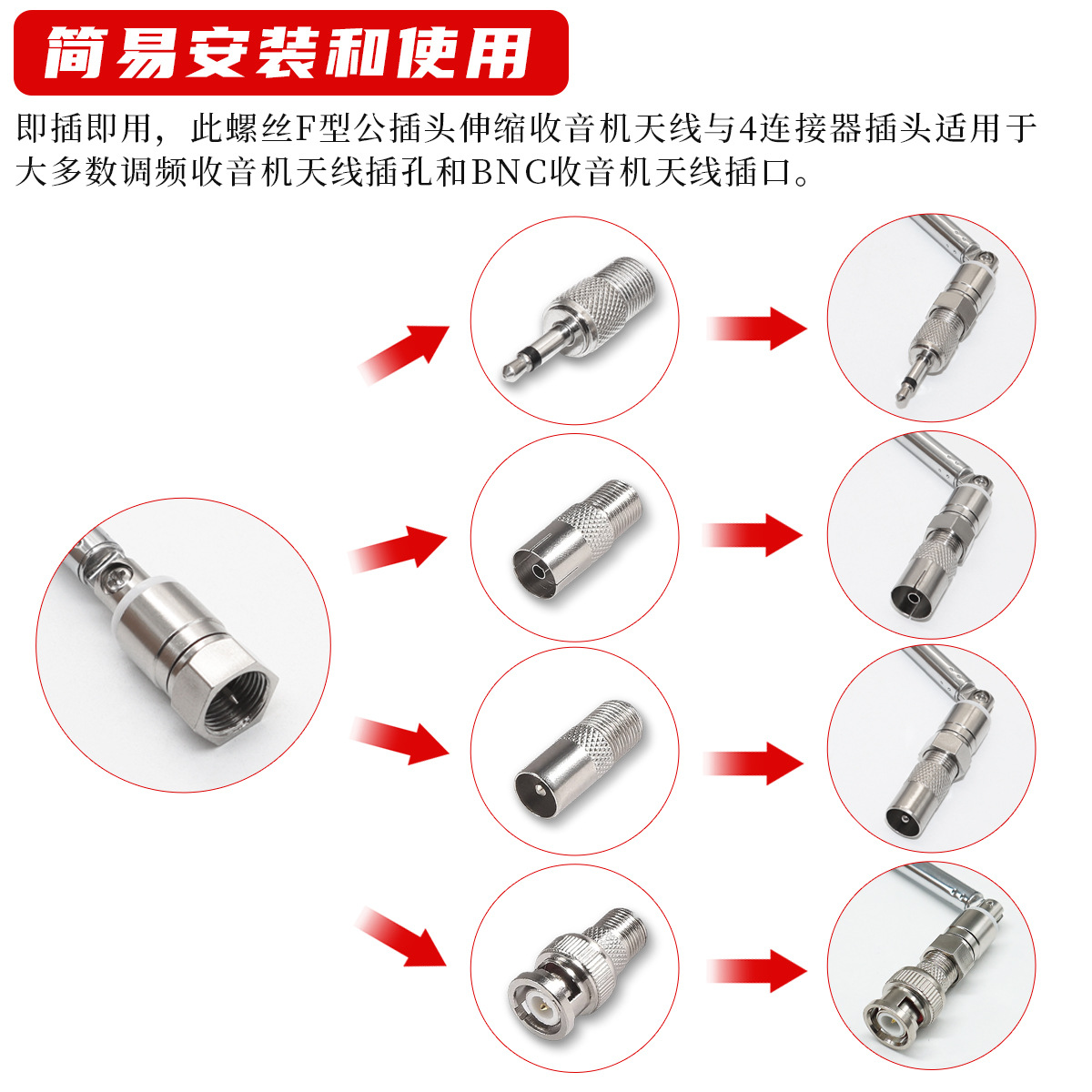 简易安装和使用

即插即用，此螺丝F型公插头伸缩收音机天线与4连接器插头适用于大多数调频收音机天线插孔和BNC收音机天线插口。