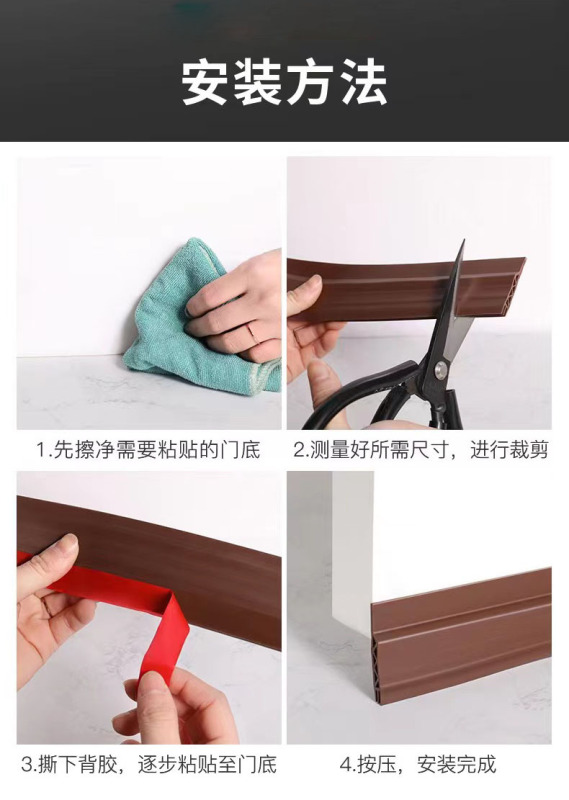 安装方法

1.先擦净需要粘贴的门底

2.测量好所需尺寸，进行裁剪

3.撕下背胶，逐步粘贴至门底

4.按压，安装完成