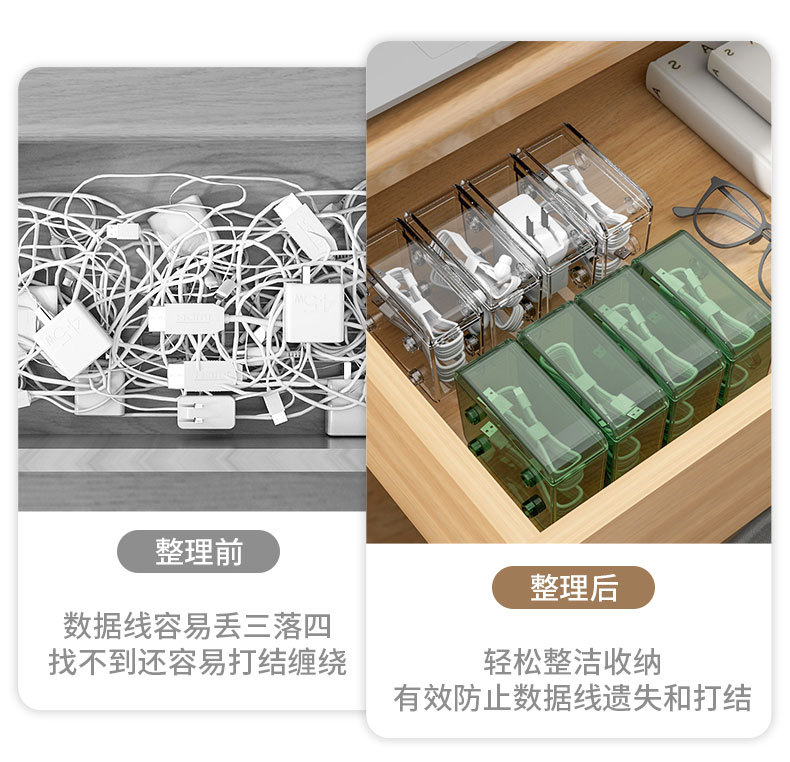 整理前

数据线容易丢三落四
找不到还容易打结缠绕

整理后

轻松整洁收纳
有效防止数据线遗失和打结